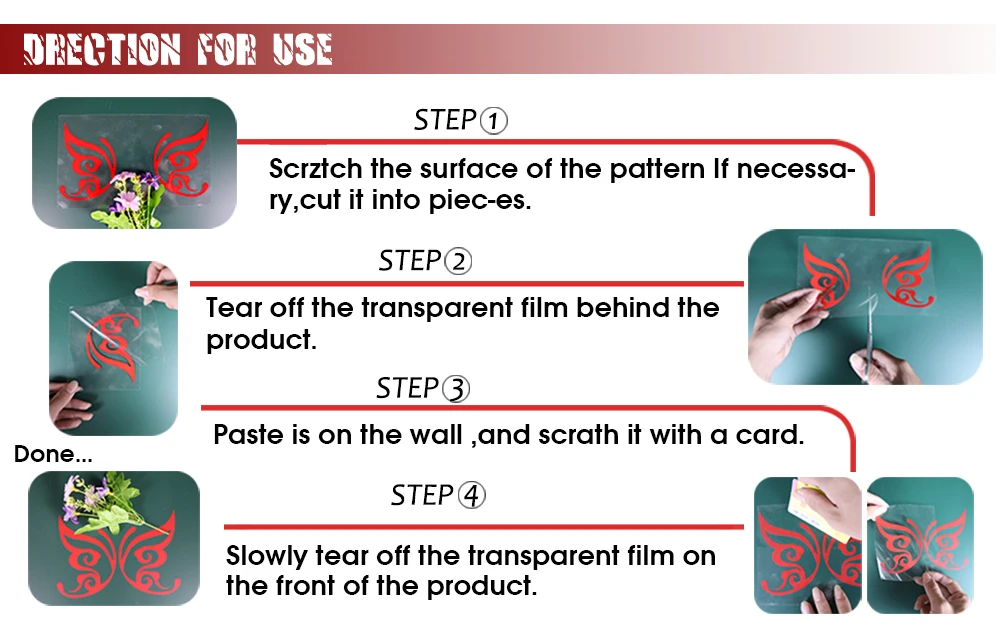 DRECTION FOR USE

STEP①

Scrztch the surface of the pattern If necessary,cut it into piec-es.

STEP②

Tear off the transparent film behind the product.

STEP③

Paste is on the wall ,and scrath it with a card.

Done...

STEP④

Slowly tear off the transparent film on the front of the product.