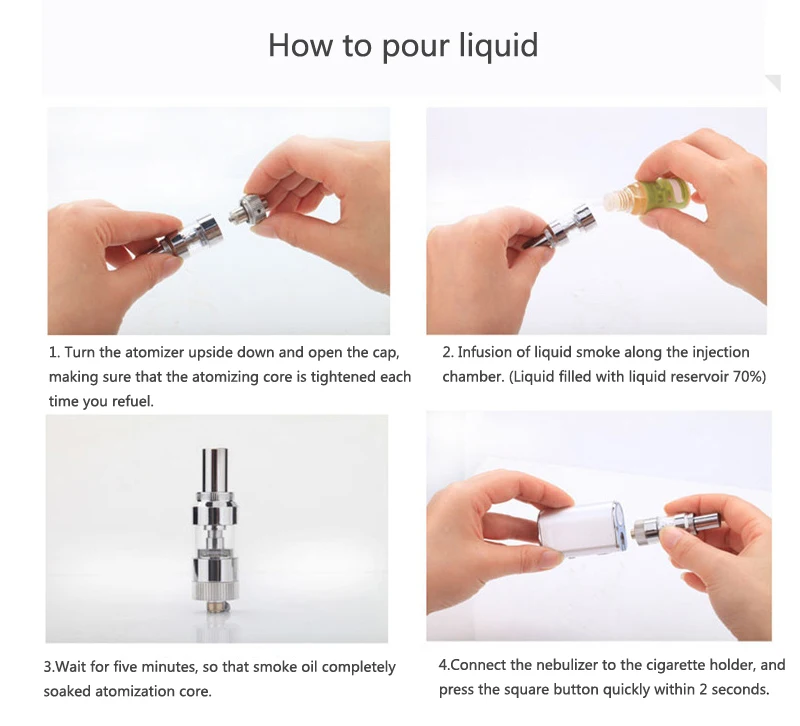 How to pour liquid

1. Turn the atomizer upside down and open the cap, making sure that the atomizing core is tightened each time you refuel.

2. Infusion of liquid smoke along the injection chamber. (Liquid filled with liquid reservoir 70%)

3.Wait for five minutes, so that smoke oil completely soaked atomization core.

4.Connect the nebulizer to the cigarette holder, and press the square button quickly within 2 seconds.