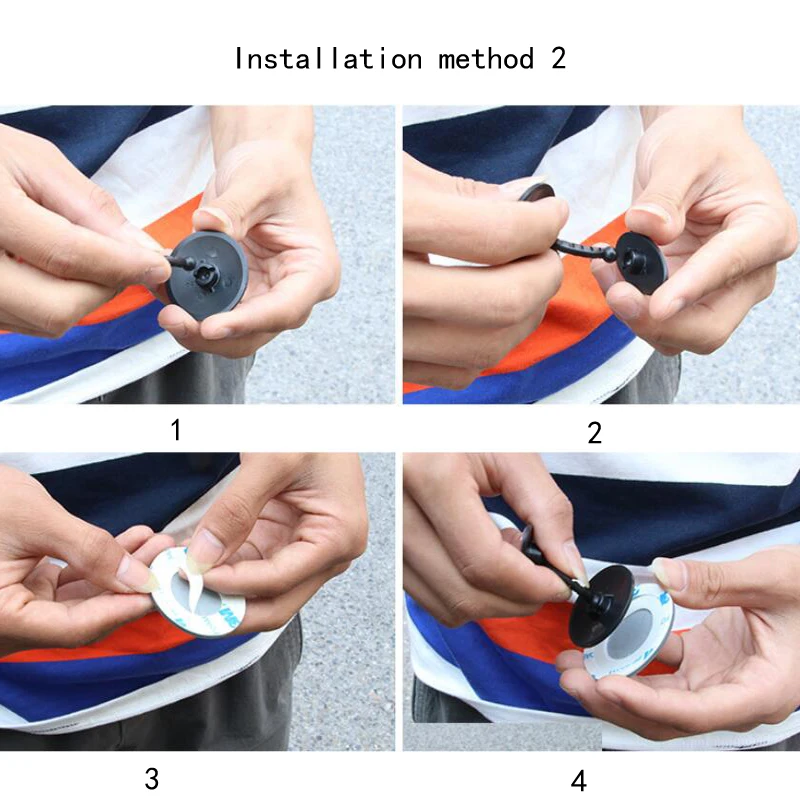 Installation method 2

1

2

3

4