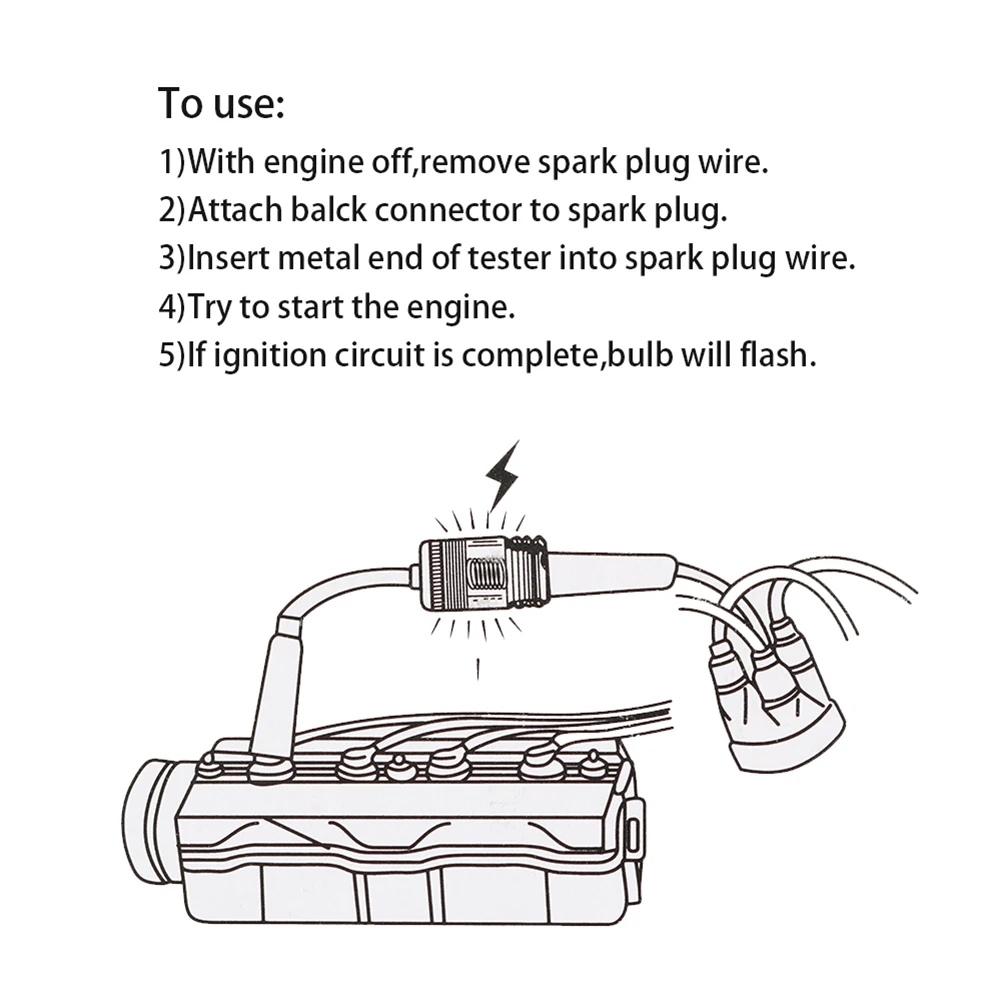 To use:

1)With engine off,remove spark plug wire.
2)Attach balck connector to spark plug.
3)Insert metal end of tester into spark plug wire.
4)Try to start the engine.
5)If ignition circuit is complete,bulb will flash.