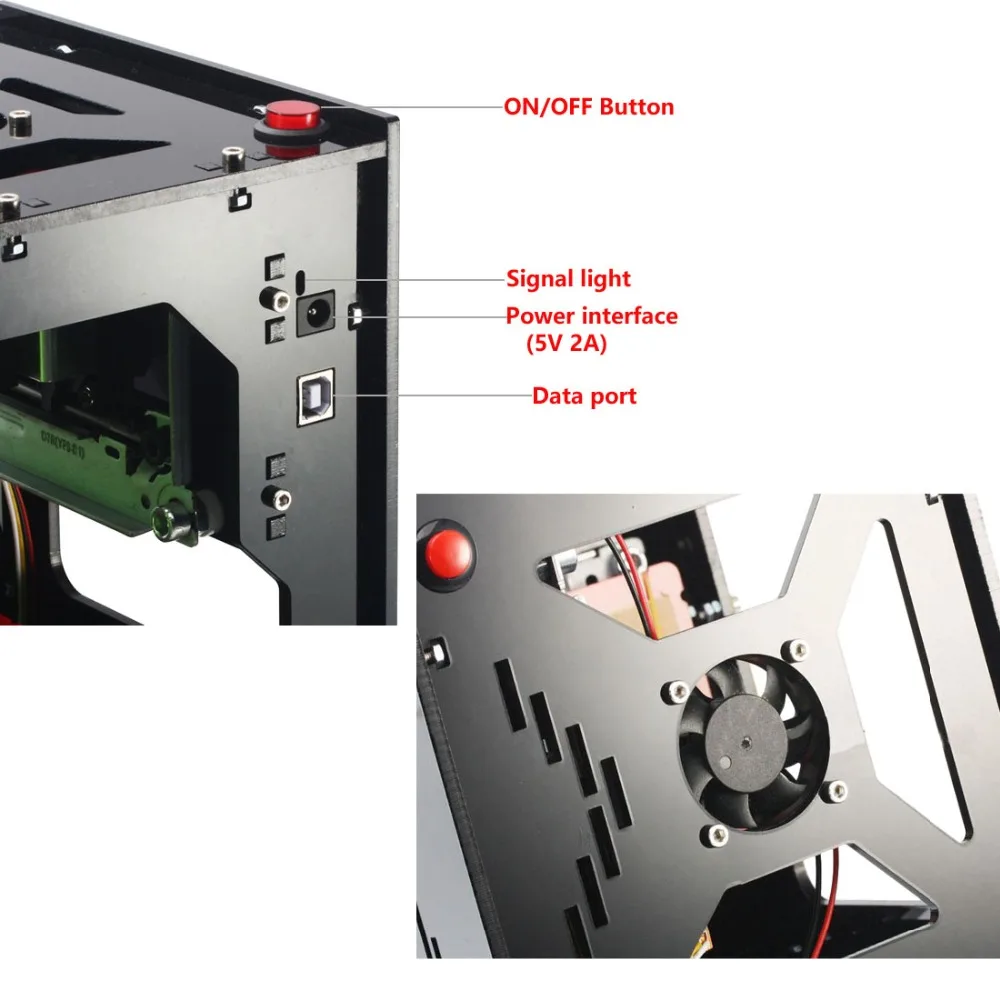 ON/OFF Button

Signal light

Power interface
(5V 2A)

Data port