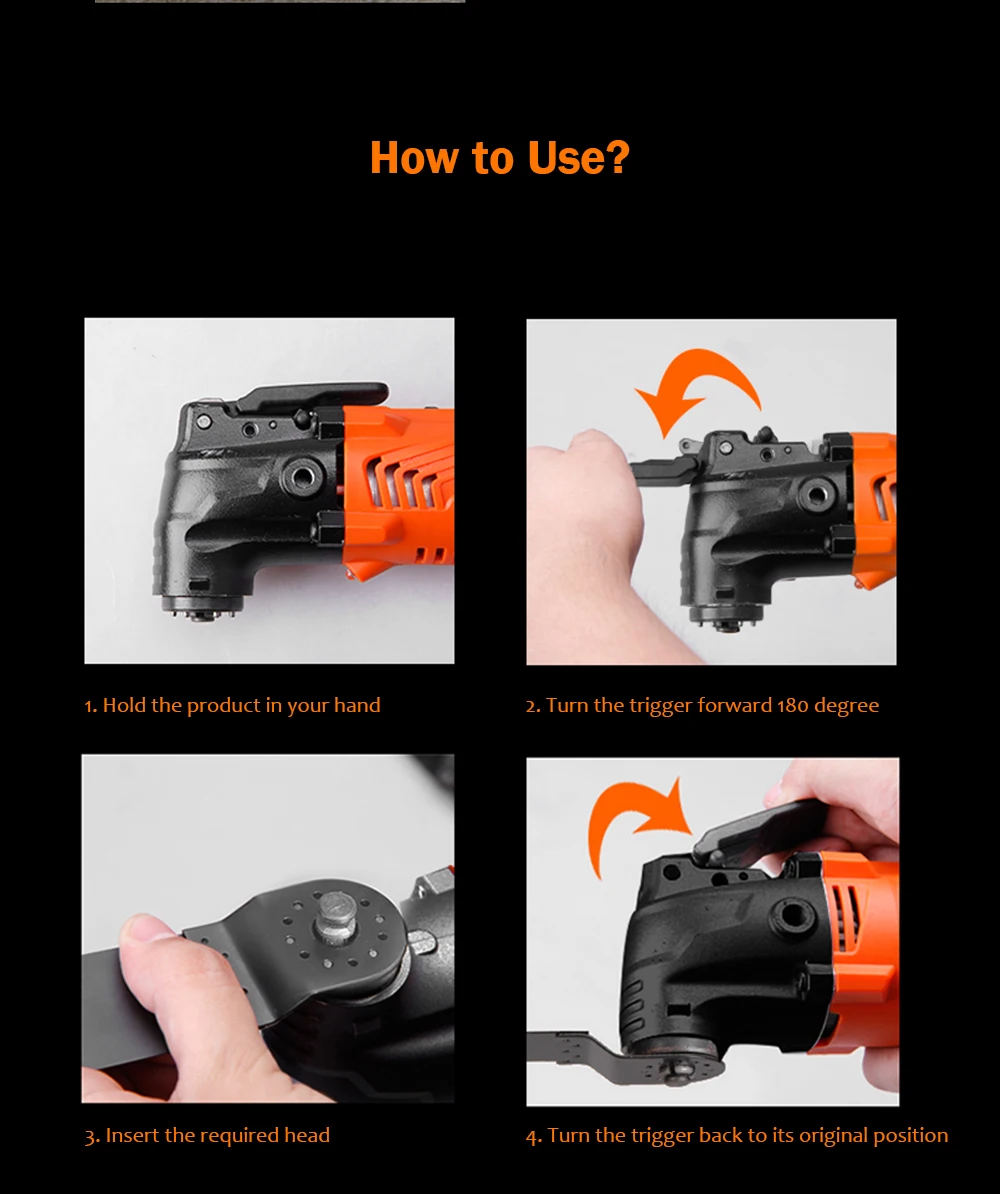 How to Use?

1. Hold the product in your hand

2. Turn the trigger forward 180 degree

3. Insert the required head

4. Turn the trigger back to its original position