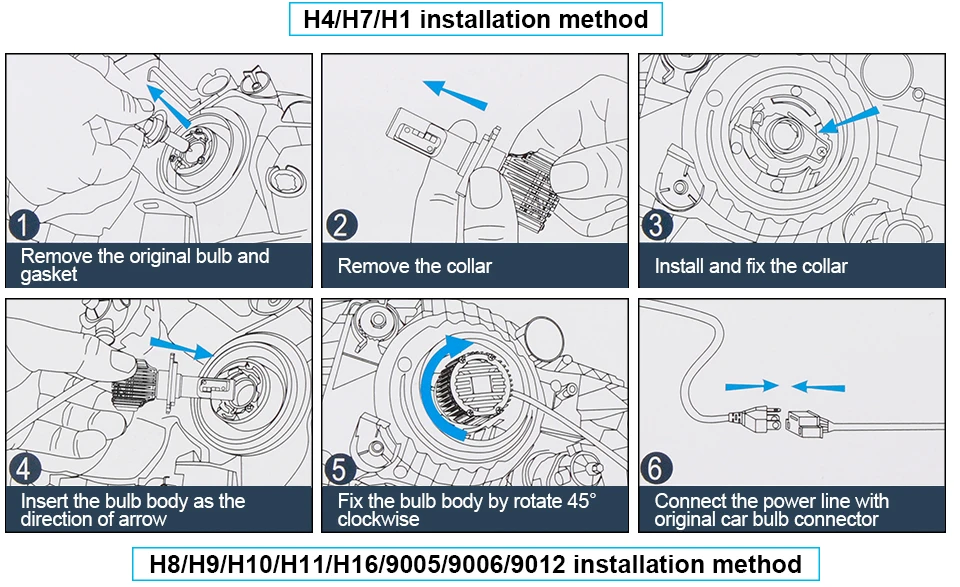 H4/H7/H1 installation method

1
Remove the original bulb and gasket

2
Remove the collar

3
Install and fix the collar

4
Insert the bulb body as the direction of arrow

5
Fix the bulb body by rotate 45° clockwise

6
Connect the power line with original car bulb connector

H8/H9/H10/H11/H16/9005/9006/9012 installation method