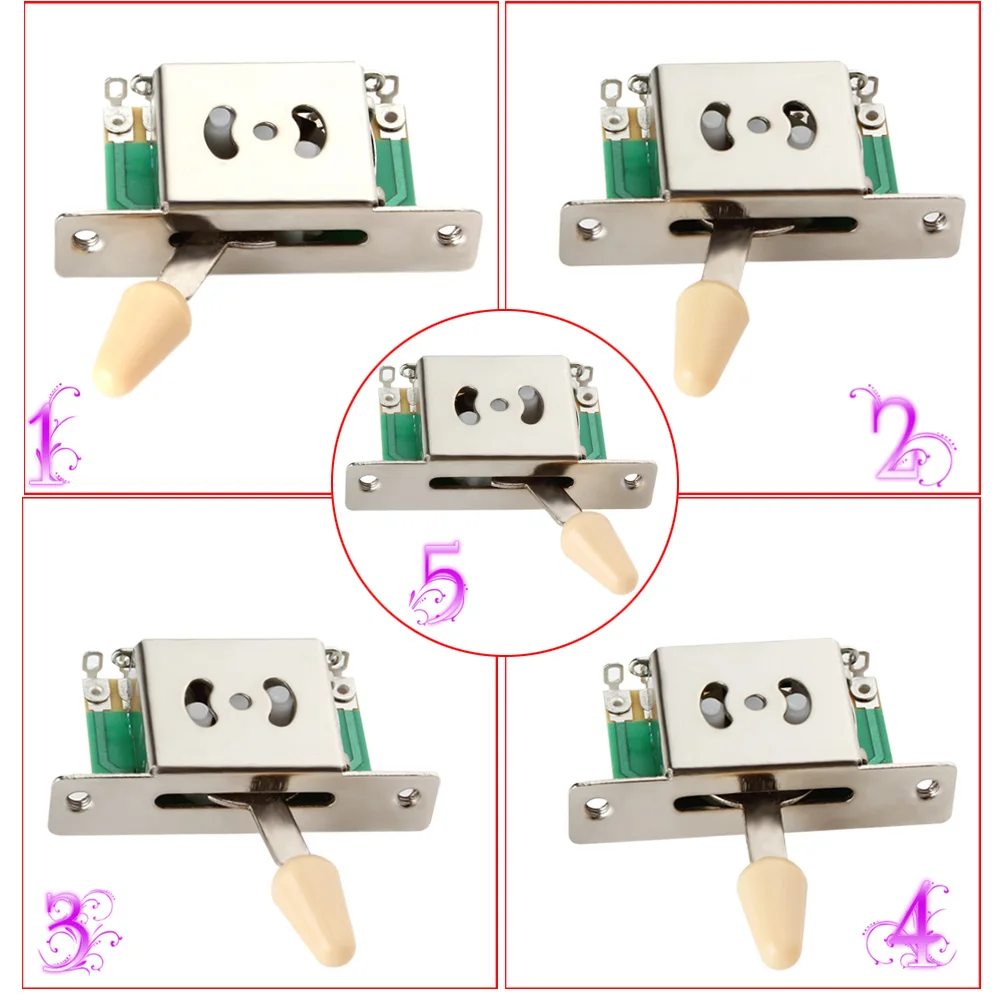 1

2

5

3

4