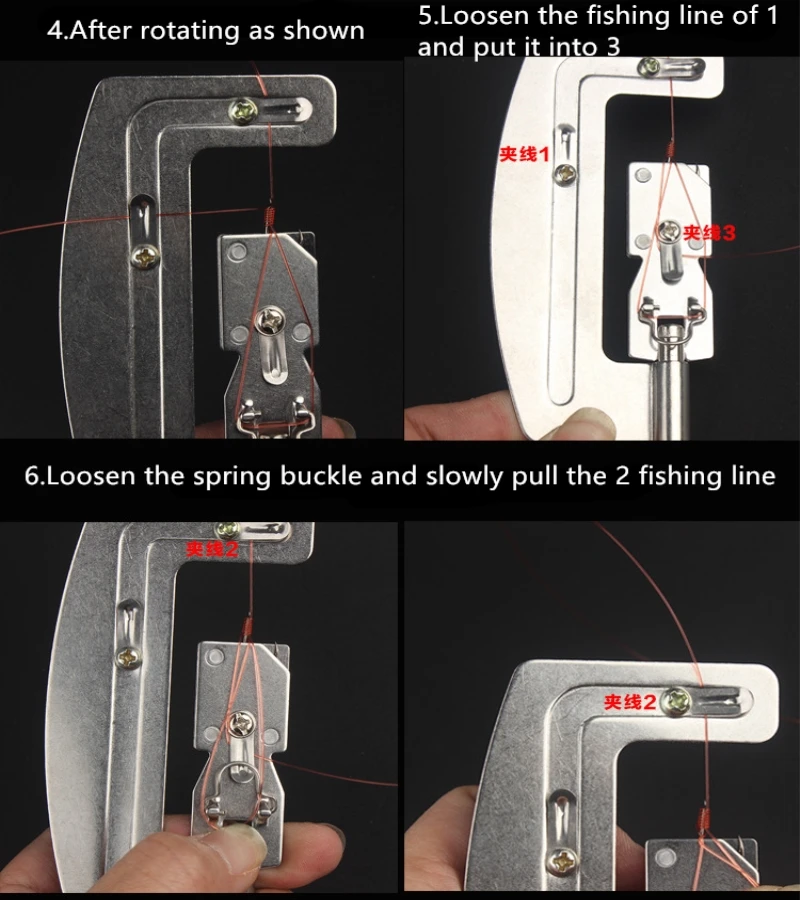 4.After rotating as shown

5.Loosen the fishing line of 1 and put it into 3

夹线1

夹线3

6.Loosen the spring buckle and slowly pull the 2 fishing line

夹线2

夹线2