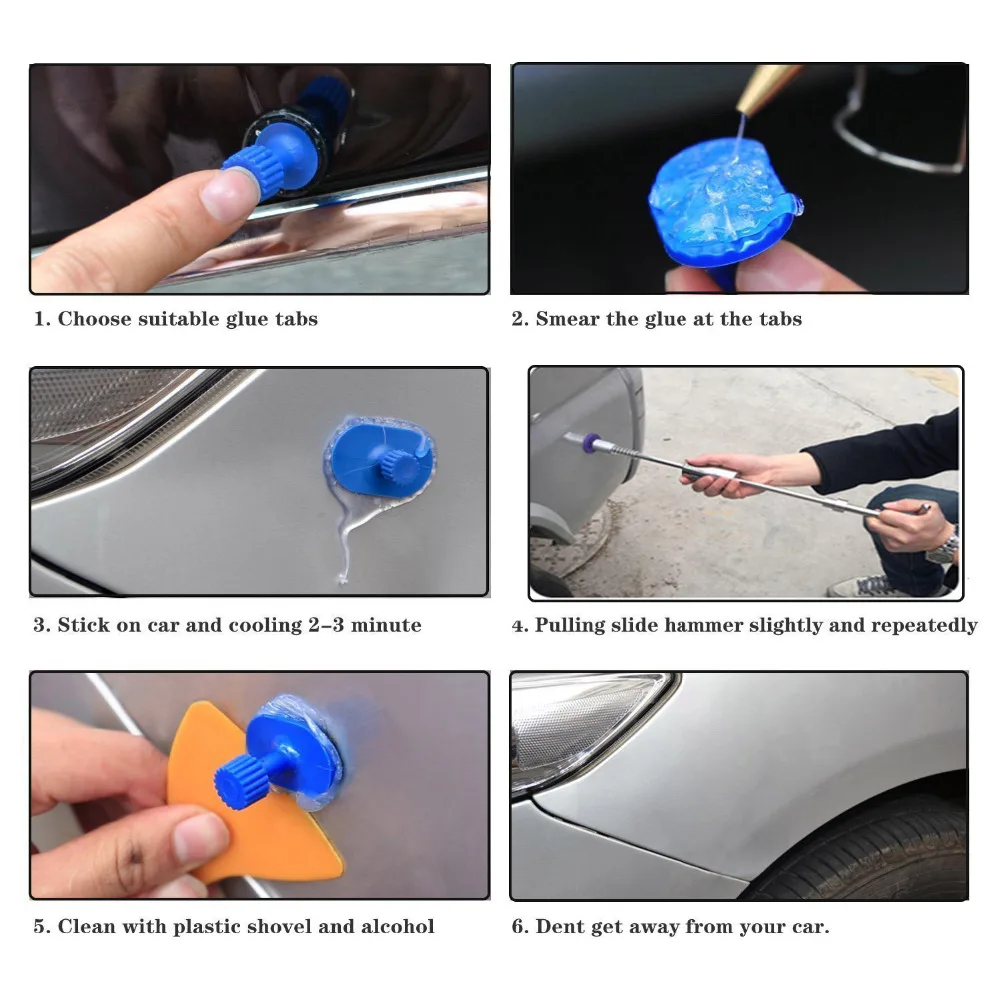 1. Choose suitable glue tabs

2. Smear the glue at the tabs

3. Stick on car and cooling 2–3 minute

4. Pulling slide hammer slightly and repeatedly

5. Clean with plastic shovel and alcohol

6. Dent get away from your car.