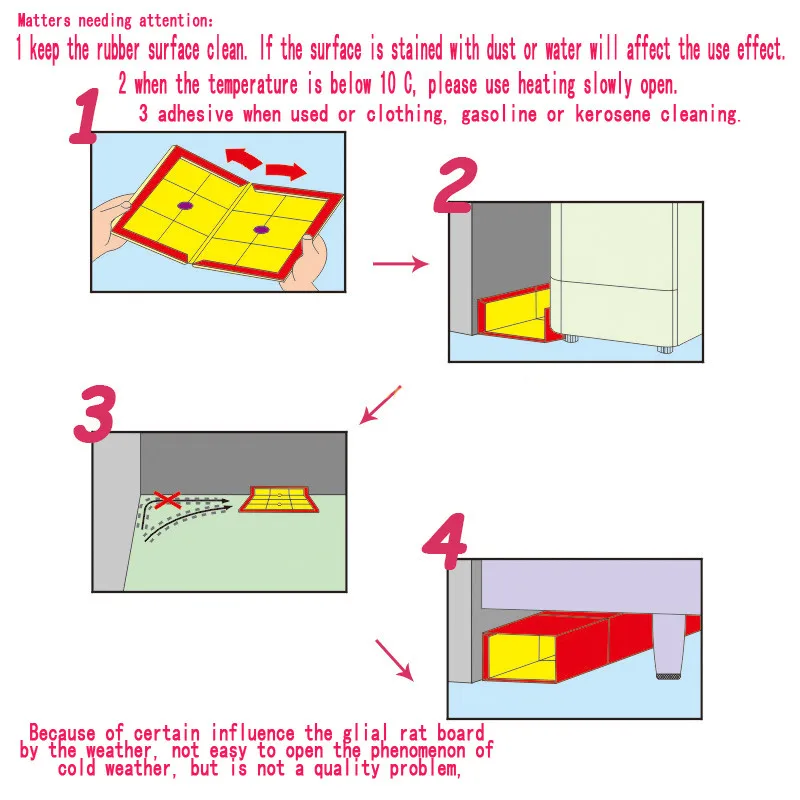 Matters needing attention:
1 keep the rubber surface clean. If the surface is stained with dust or water will affect the use effect.
2 when the temperature is below 10 C, please use heating slowly open.
3 adhesive when used or clothing, gasoline or kerosene cleaning.

1

2

3

4

Because of certain influence the glial rat board by the weather, not easy to open the phenomenon of cold weather, but is not a quality problem,