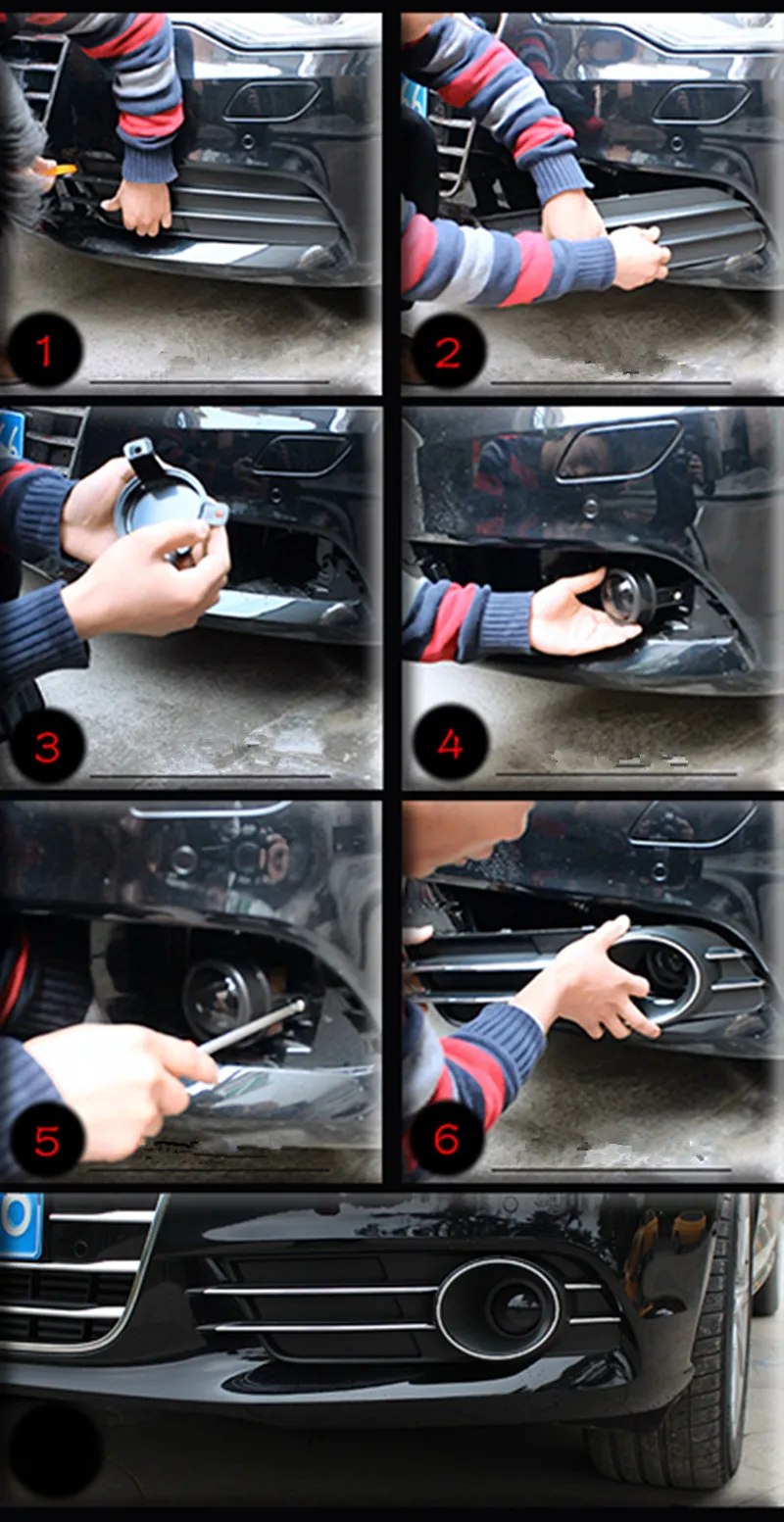 1

2

3

4

5

6