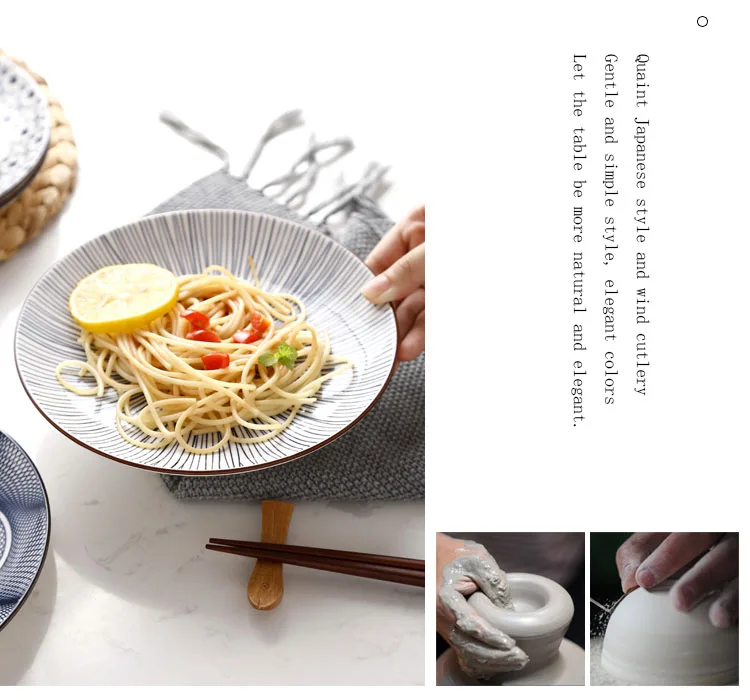 Quaint Japanese style and wind cutlery
Gentle and simple style, elegant colors
Let the table be more natural and elegant.