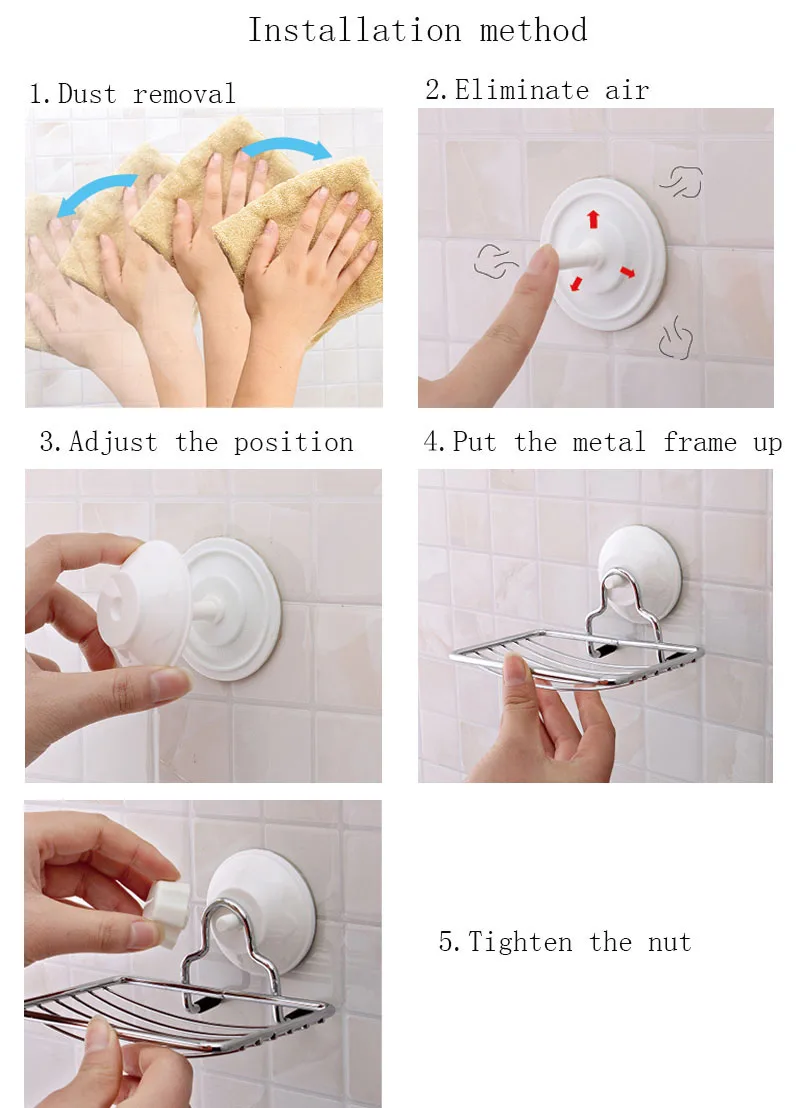 Installation method

1.Dust removal

2.Eliminate air

3.Adjust the position

4.Put the metal frame up

5.Tighten the nut