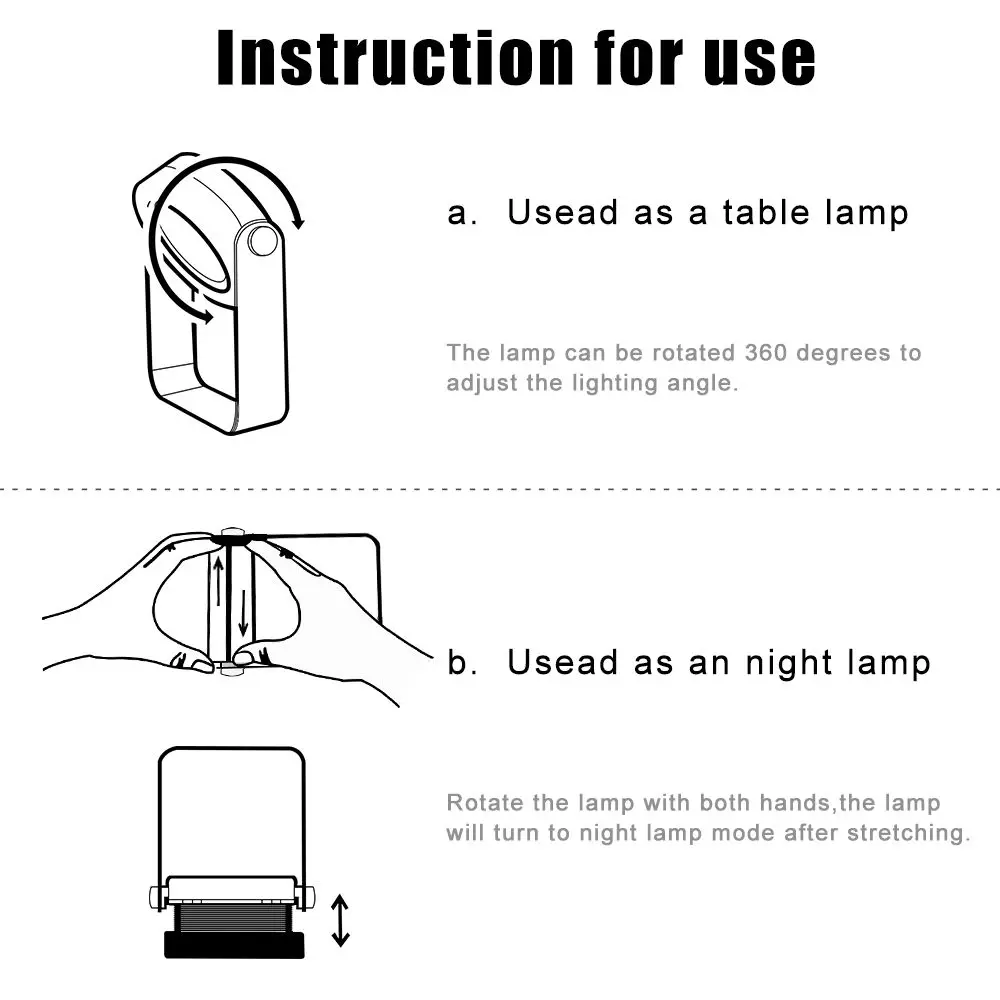 Instruction for use

a. Usead as a table lamp

The lamp can be rotated 360 degrees to adjust the lighting angle.

b. Usead as an night lamp

Rotate the lamp with both hands,the lamp will turn to night lamp mode after stretching.