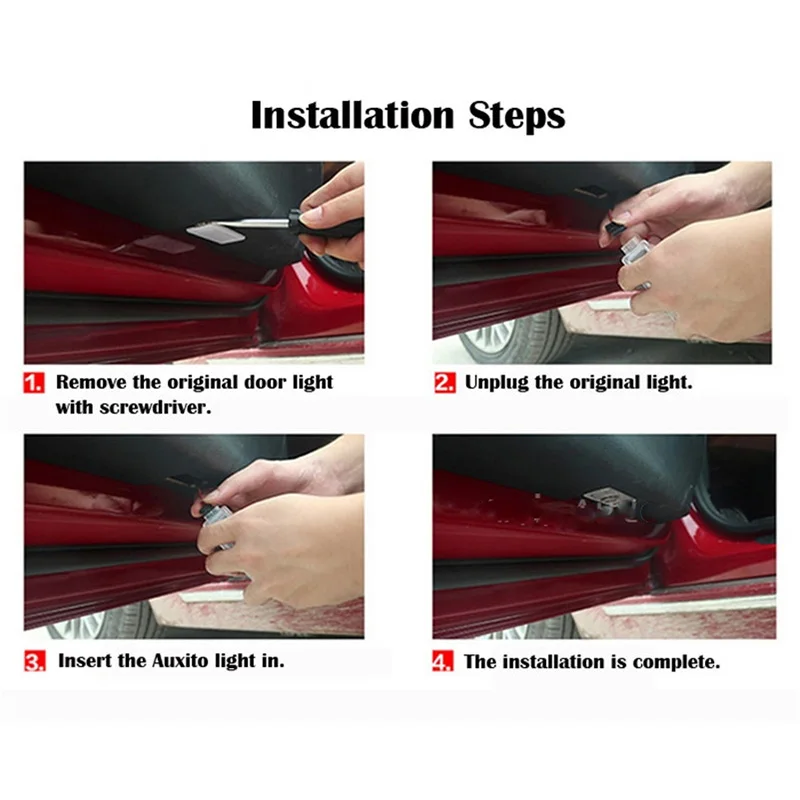 Installation Steps

1. Remove the original door light with screwdriver.

2. Unplug the original light.

3. Insert the Auxito light in.

4. The installation is complete.