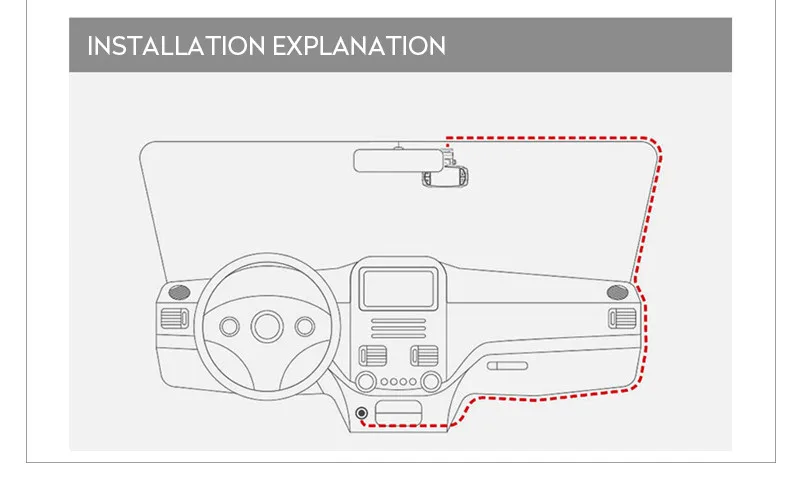 INSTALLATION EXPLANATION