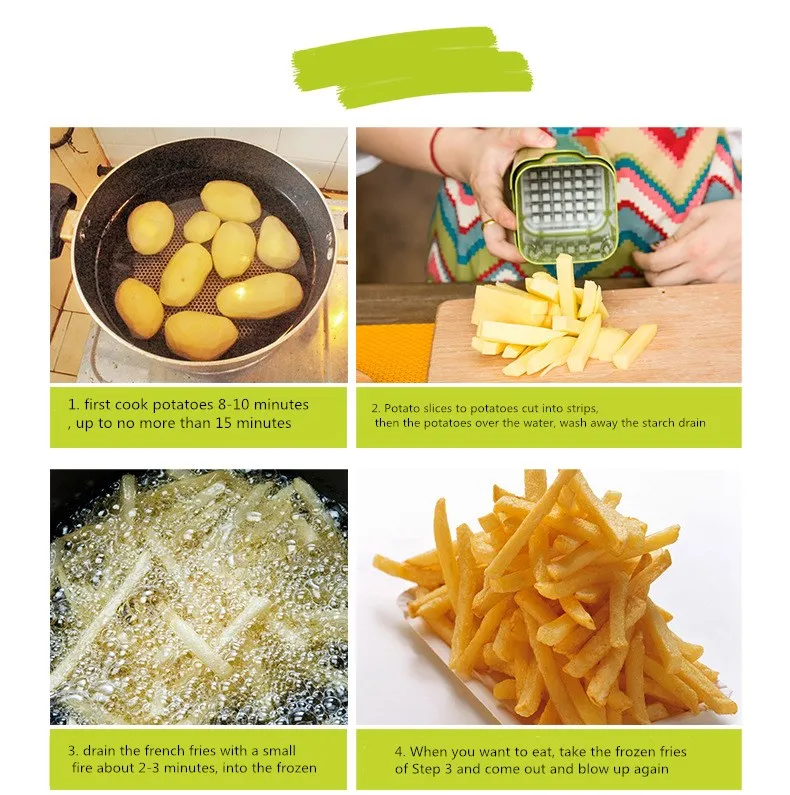 1. first cook potatoes 8-10 minutes , up to no more than 15 minutes

2. Potato slices to potatoes cut into strips, then the potatoes over the water, wash away the starch drain

3. drain the french fries with a small fire about 2-3 minutes, into the frozen

4. When you want to eat, take the frozen fries of Step 3 and come out and blow up again