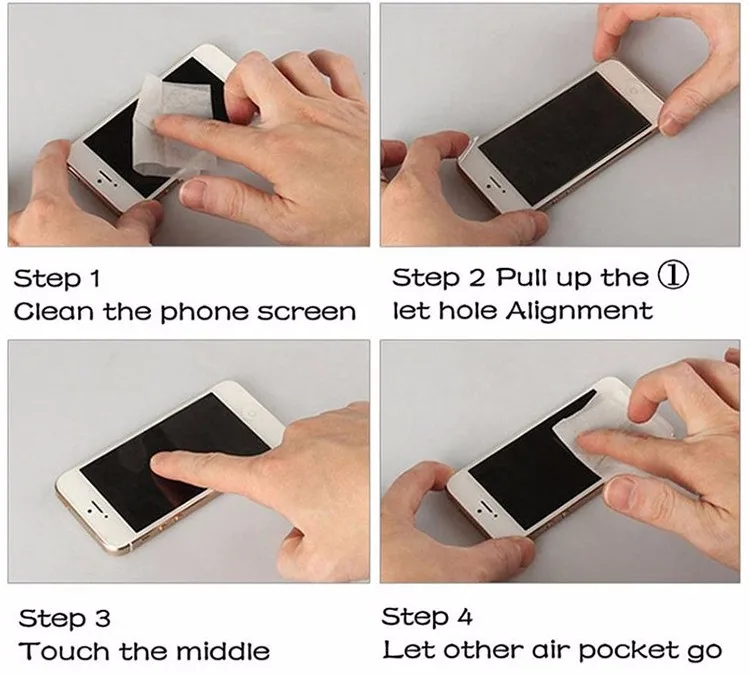 Step 1
Clean the phone screen

Step 2 Pull up the ①
let hole Alignment

Step 3
Touch the middle

Step 4
Let other air pocket go