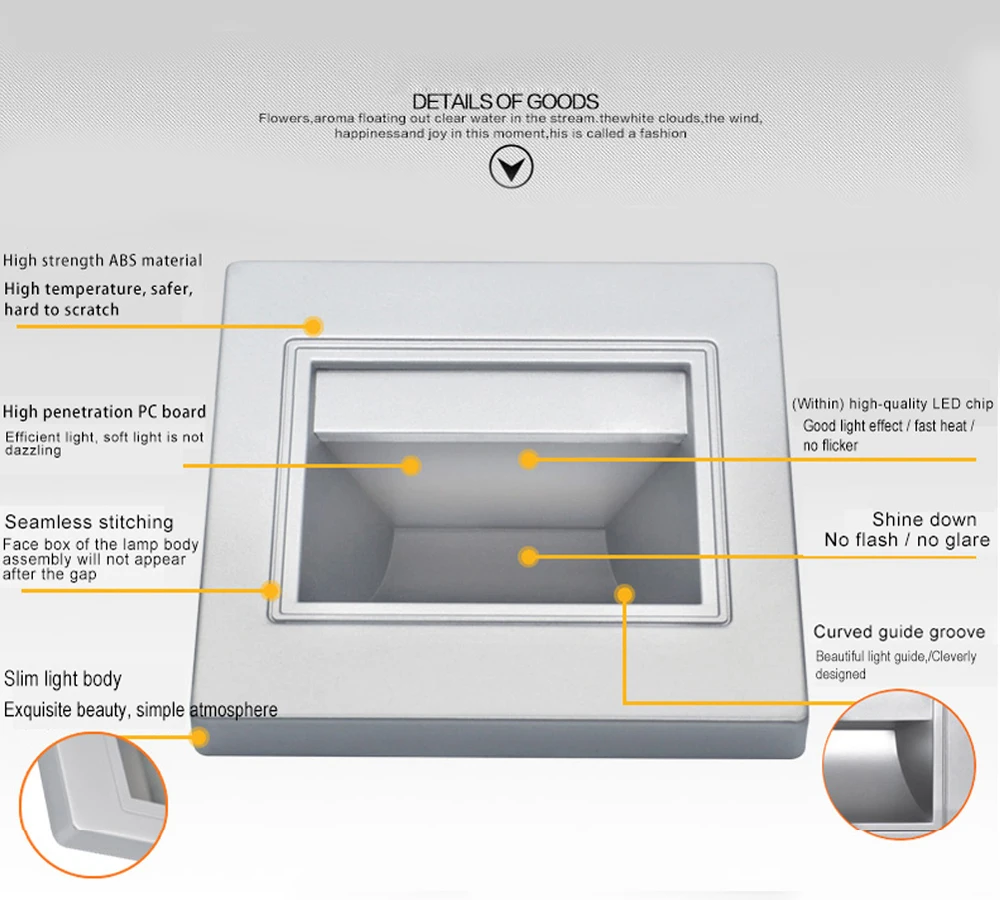 DETAILS OF GOODS

Flowers,aroma floating out clear water in the stream.thewhite clouds,the wind, happinessand joy in this moment,his is called a fashion

High strength ABS material

High temperature, safer, hard to scratch

High penetration PC board

Efficient light, soft light is not dazzling

Seamless stitching

Face box of the lamp body assembly will not appear after the gap

Slim light body

Exquisite beauty, simple atmosphere

(Within) high-quality LED chip

Good light effect / fast heat / no flicker

Shine down

No flash / no glare

Curved guide groove

Beautiful light guide,/Cleverly designed