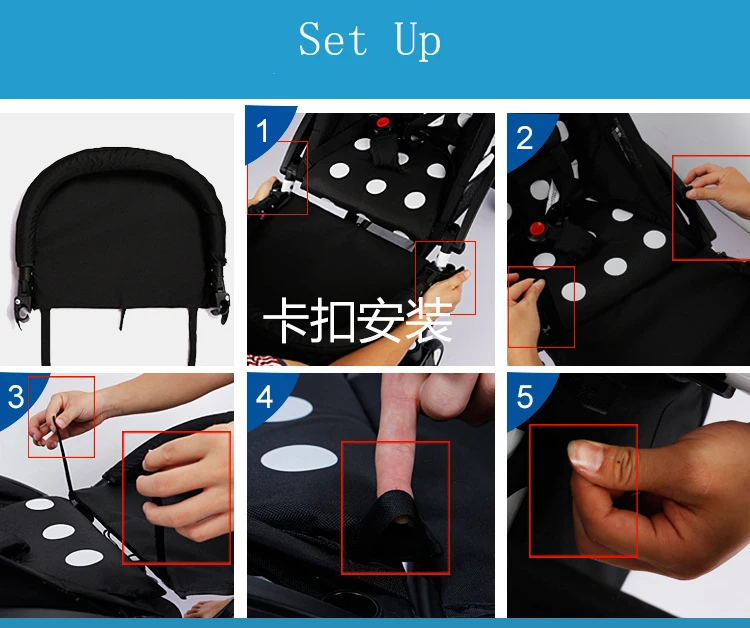 Set Up

1

卡扣安装

2

3

4

5