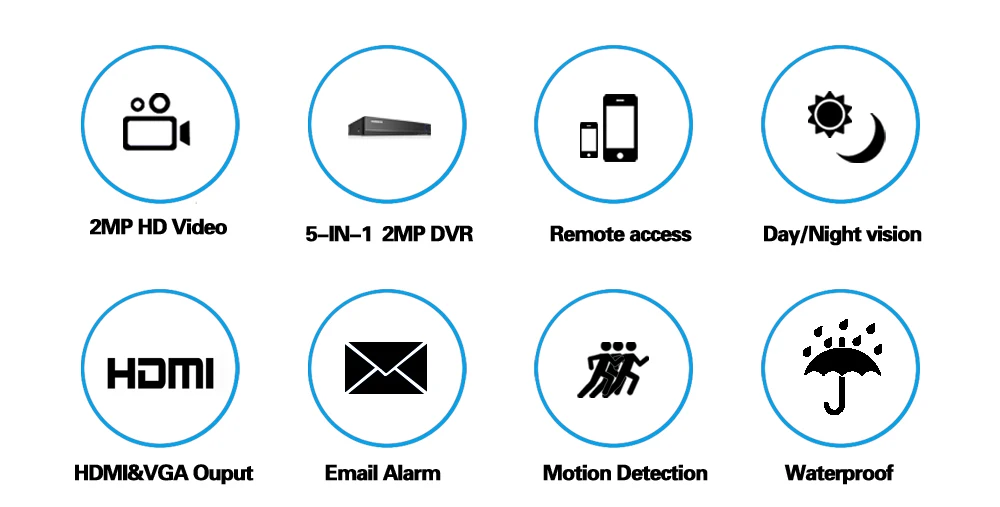 2MP HD Video

5-IN-1 2MP DVR

Remote access

Day/Night vision

HDMI

HDMI&VGA Ouput

Email Alarm

Motion Detection

Waterproof