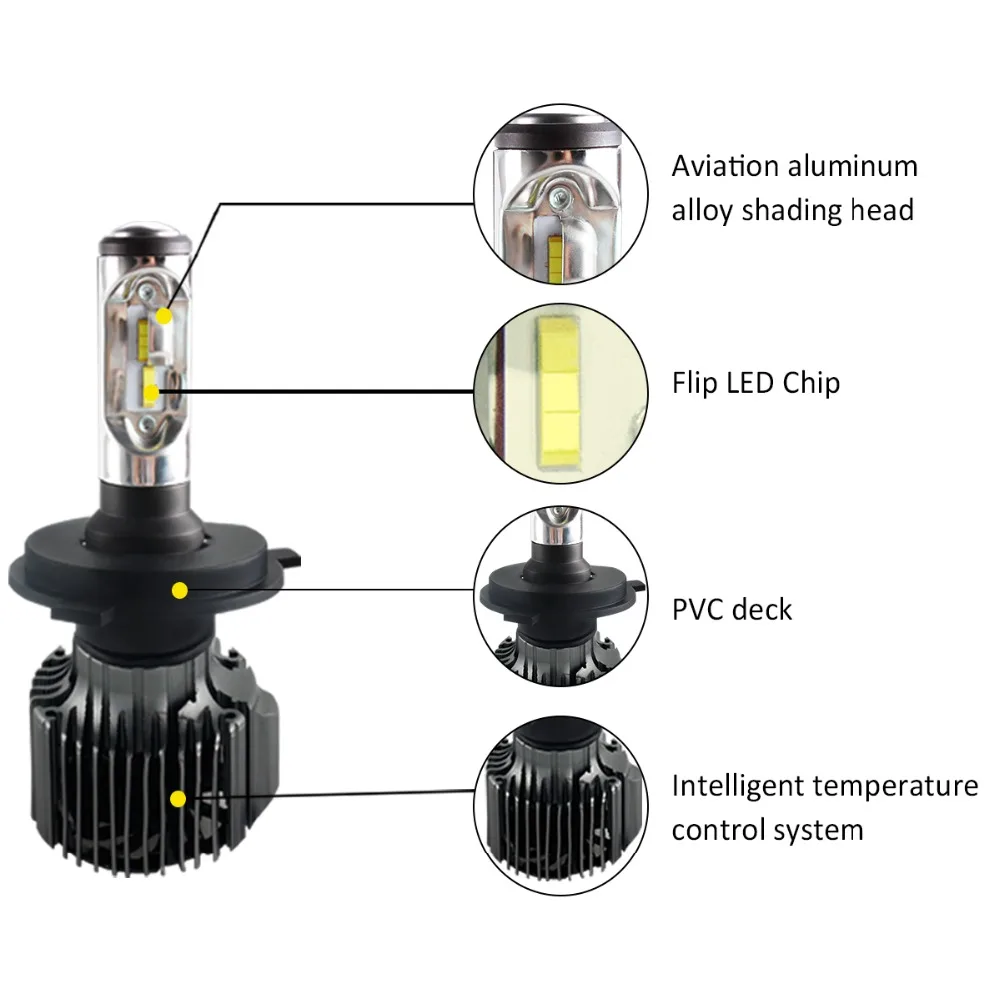 Aviation aluminum alloy shading head

Flip LED Chip

PVC deck

Intelligent temperature control system