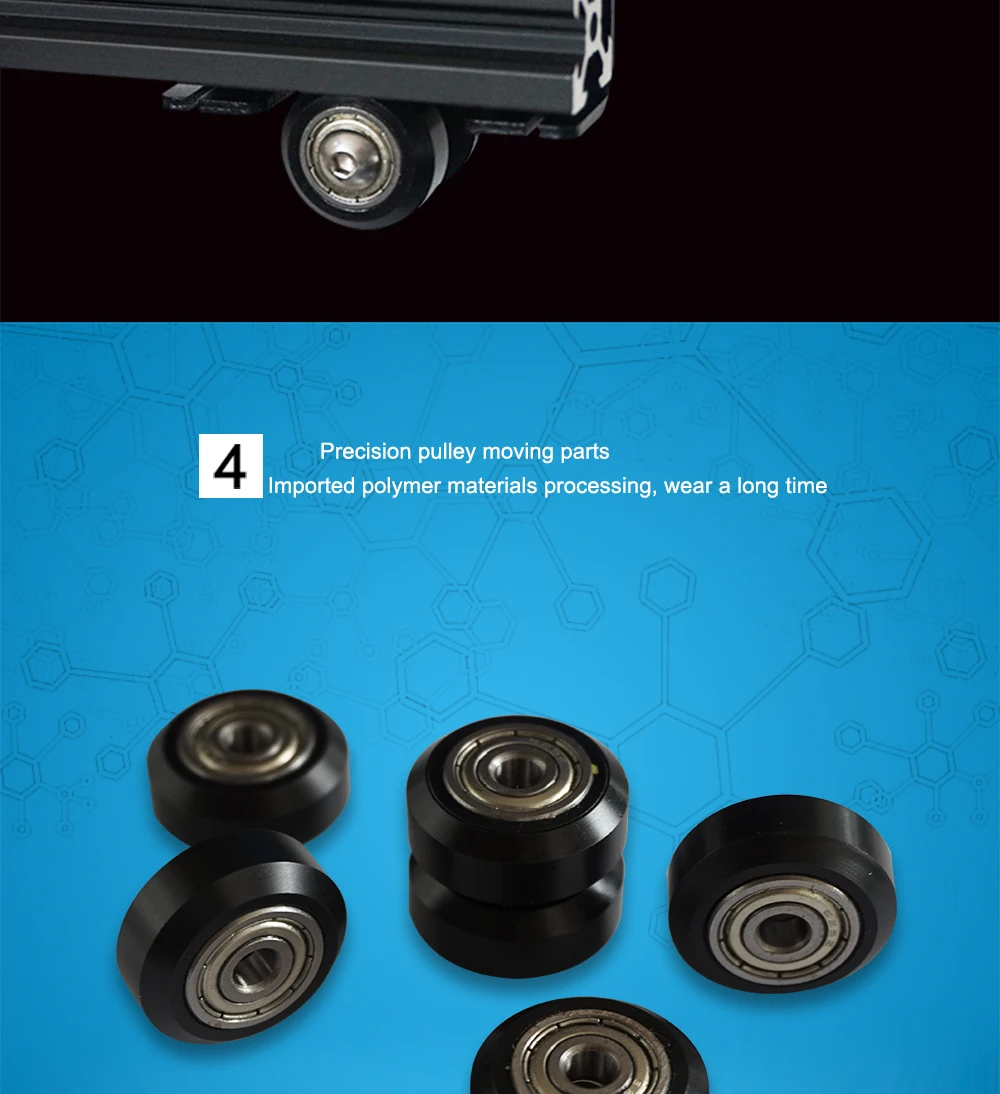 4

Precision pulley moving parts
Imported polymer materials processing, wear a long time