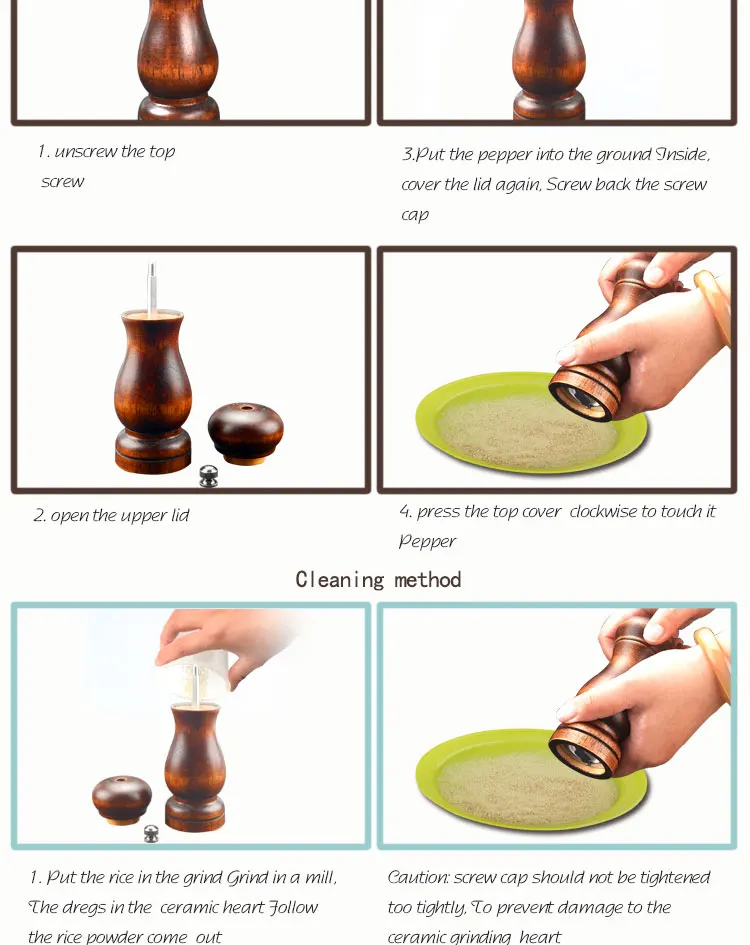 1. unscrew the top screw

3.Put the pepper into the ground Inside, cover the lid again, Screw back the screw cap

2. open the upper lid

4. press the top cover clockwise to touch it Pepper

Cleaning method

1. Put the rice in the grind Grind in a mill, The dregs in the ceramic heart Follow the rice powder come out

Caution: screw cap should not be tightened too tightly, To prevent damage to the ceramic grinding heart