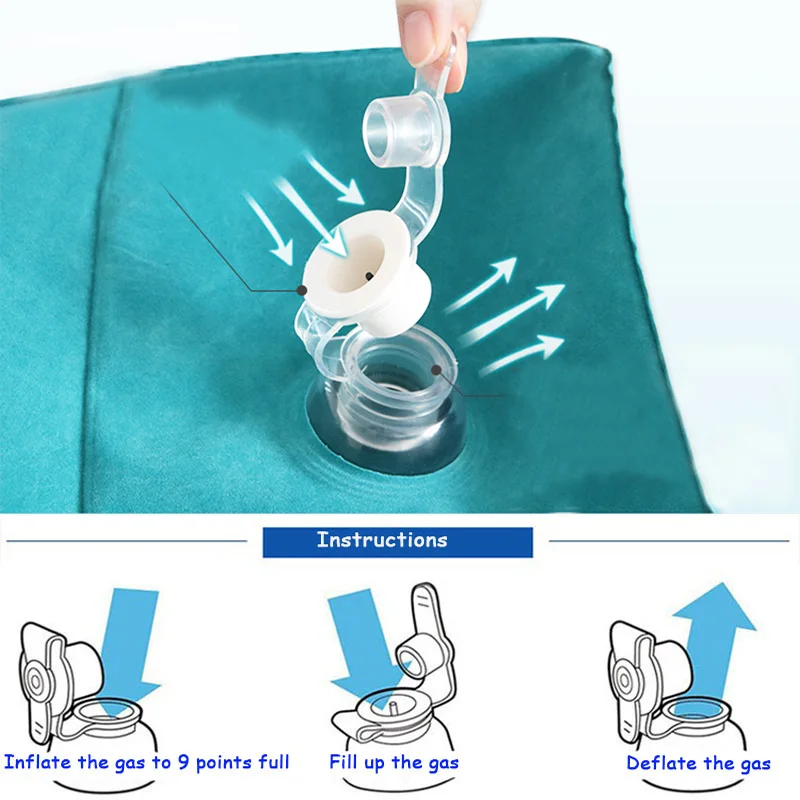 Instructions

Inflate the gas to 9 points full

Fill up the gas

Deflate the gas