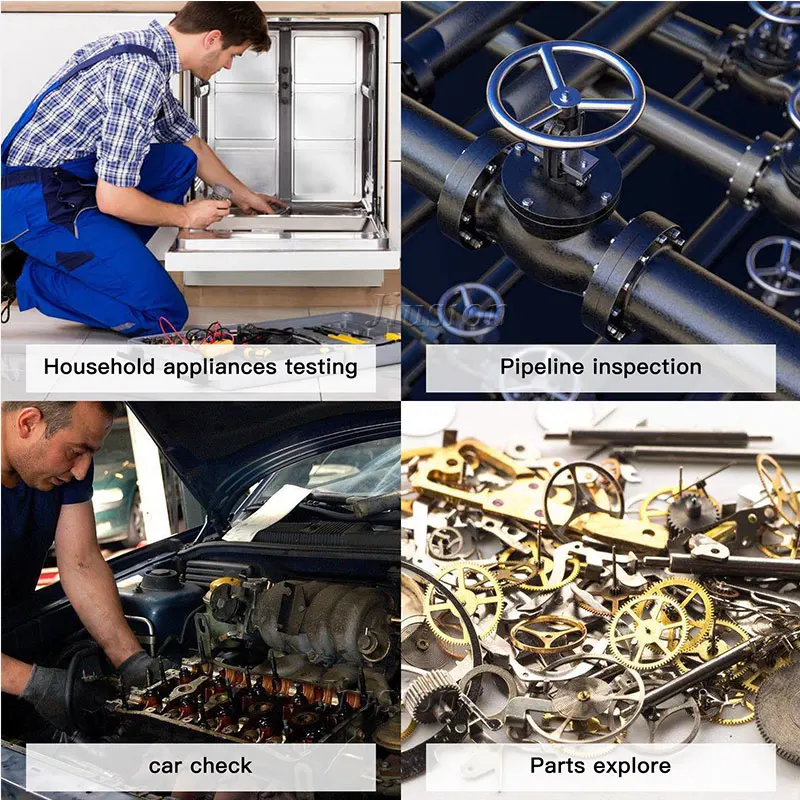 Household appliances testing

Pipeline inspection

car check

Parts explore