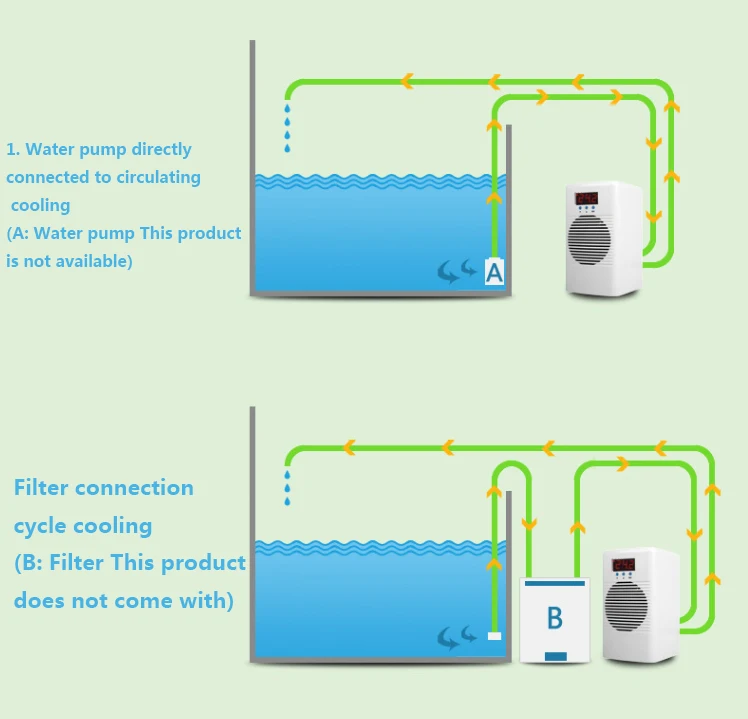 1. Water pump directly connected to circulating cooling
(A: Water pump This product is not available)

A

Filter connection cycle cooling
(B: Filter This product does not come with)

B