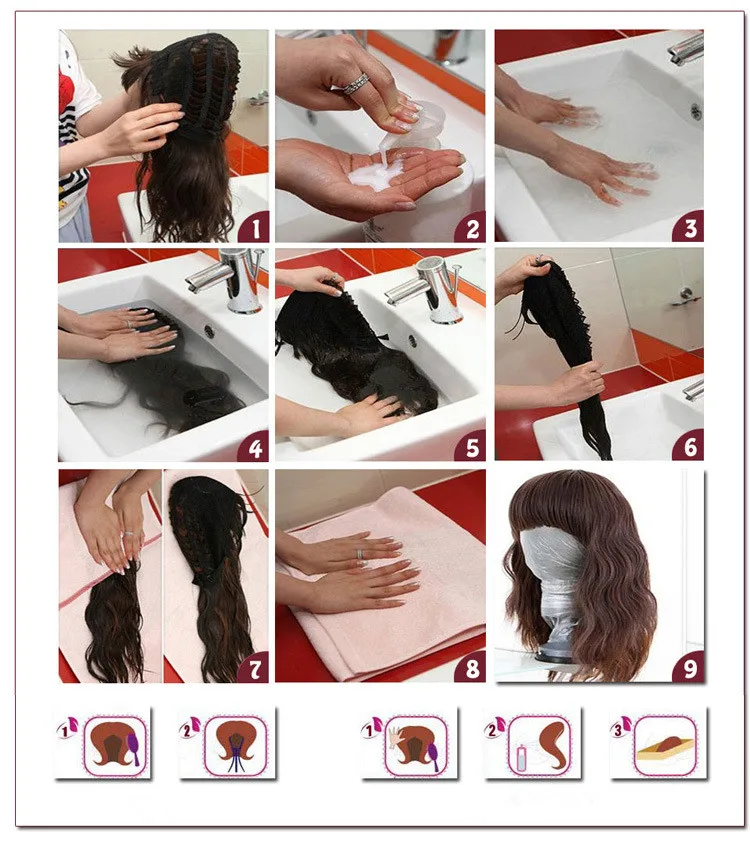 1
2
3
4
5
6
7
8
9
1
2
1
2
3