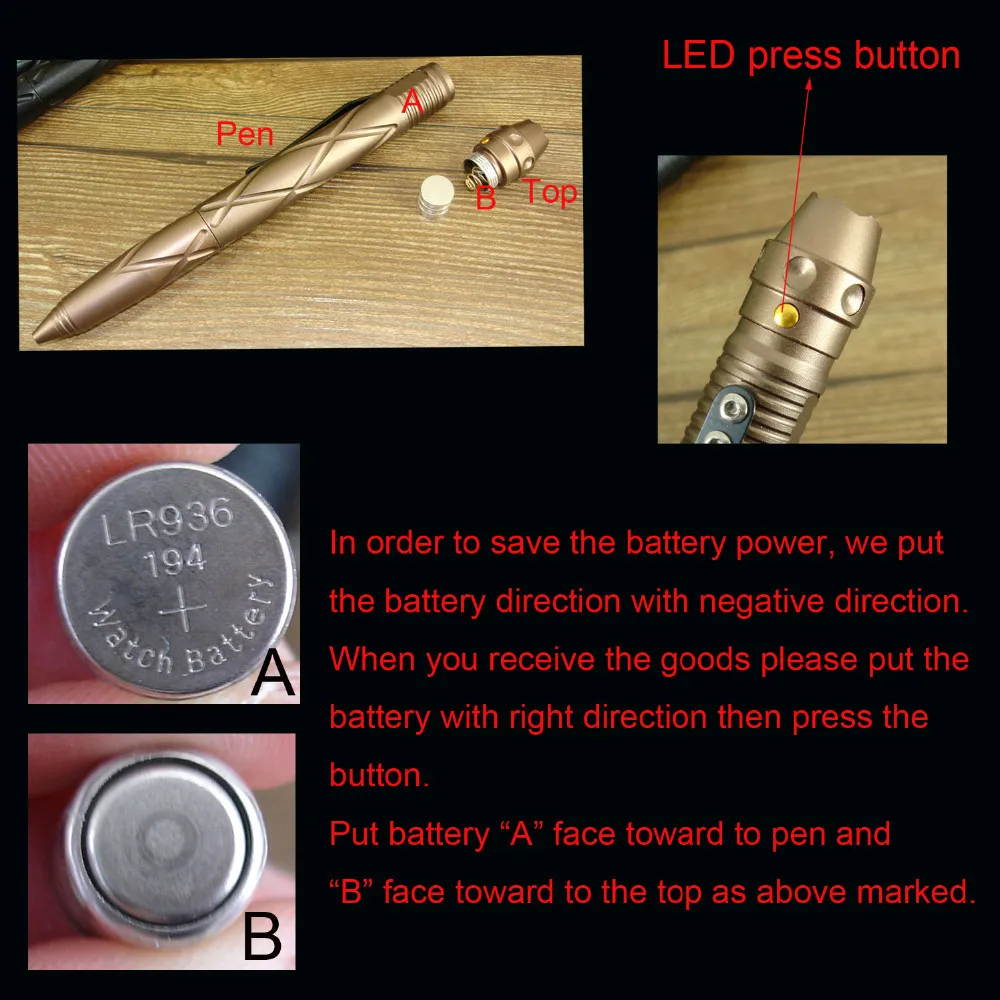 Pen

A

B

Top

LED press button

LR936
194
+
Watch Battery

A

B

In order to save the battery power, we put the battery direction with negative direction. When you receive the goods please put the battery with right direction then press the button.

Put battery “A” face toward to pen and “B” face toward to the top as above marked.