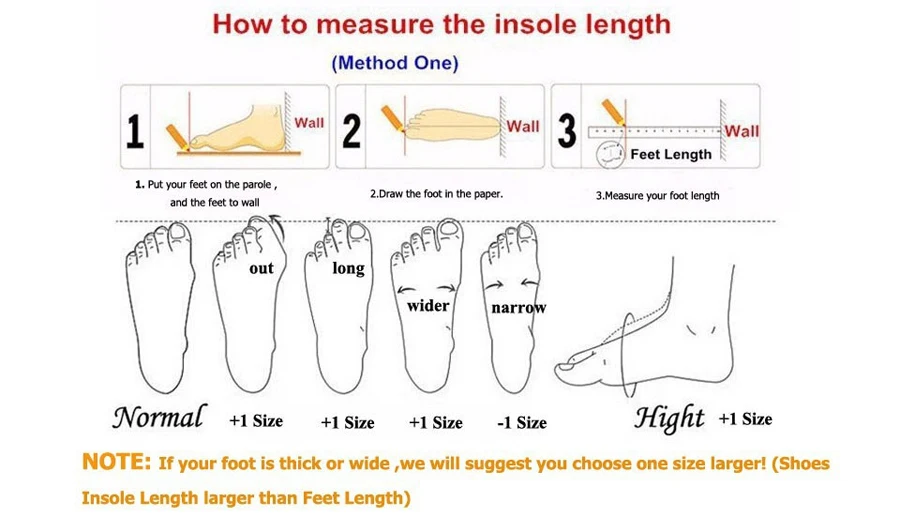 How to measure the insole length

(Method One)

1 Wall

2 Wall

3 Wall
Feet Length

1. Put your feet on the parole , and the feet to wall

2.Draw the foot in the paper.

3.Measure your foot length

out

long

wider

narrow

Normal +1 Size +1 Size +1 Size -1 Size Hight +1 Size

NOTE: If your foot is thick or wide ,we will suggest you choose one size larger! (Shoes Insole Length larger than Feet Length)