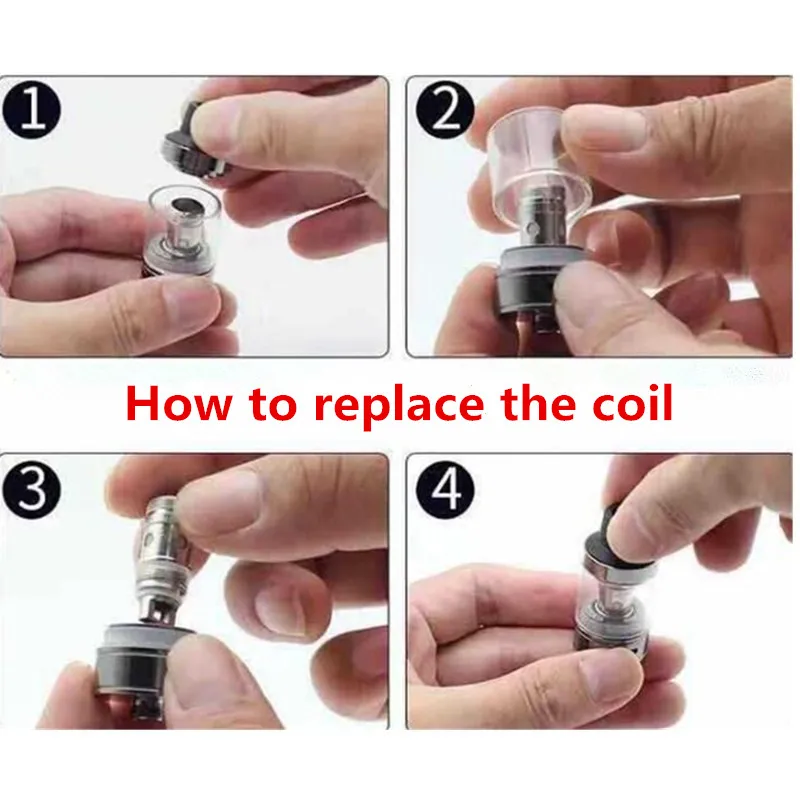 1

2

How to replace the coil

3

4