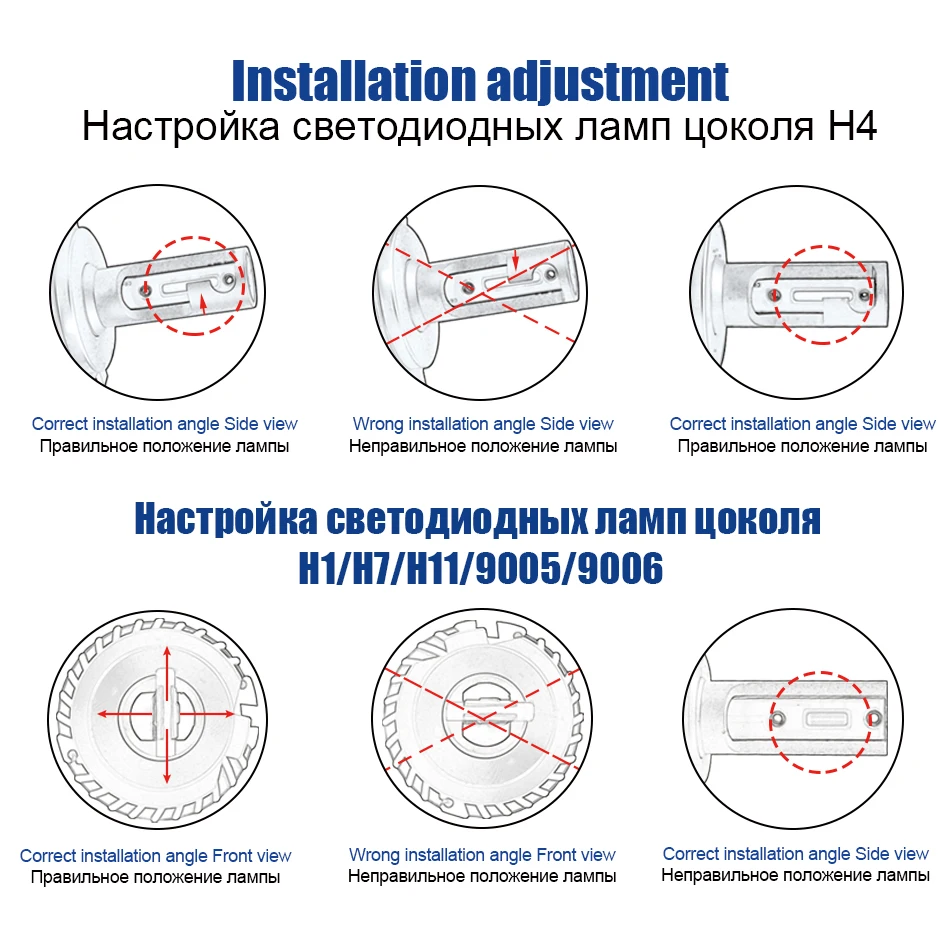 Installation adjustment
Настройка светодиодных ламп цоколя H4

Correct installation angle Side view
Правильное положение лампы

Wrong installation angle Side view
Неправильное положение лампы

Correct installation angle Side view
Правильное положение лампы

Настройка светодиодных ламп цоколя H1/H7/H11/9005/9006

Correct installation angle Front view
Правильное положение лампы

Wrong installation angle Front view
Неправильное положение лампы

Correct installation angle Side view
Неправильное положение лампы