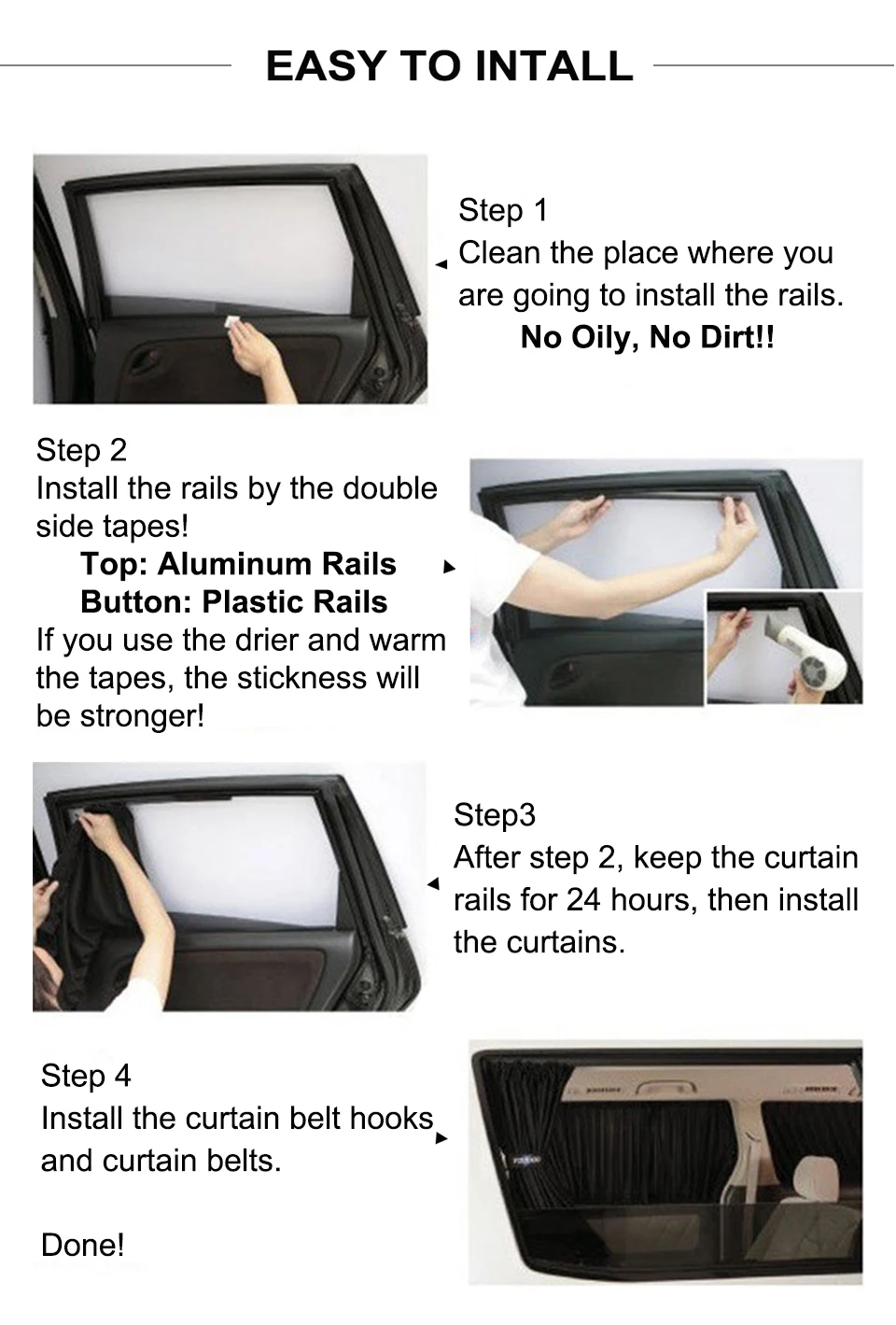 EASY TO INTALL

Step 1
Clean the place where you are going to install the rails.
No Oily, No Dirt!!

Step 2
Install the rails by the double side tapes!
Top: Aluminum Rails
Button: Plastic Rails
If you use the drier and warm the tapes, the stickness will be stronger!

Step3
After step 2, keep the curtain rails for 24 hours, then install the curtains.

Step 4
Install the curtain belt hooks and curtain belts.

Done!