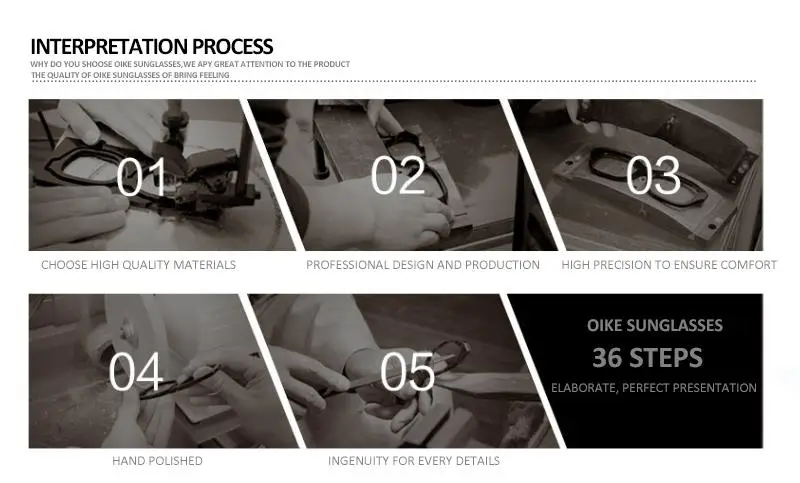 INTERPRETATION PROCESS

WHY DO YOU SHOOSE OIKE SUNGLASSES,WE APY GREAT ATTENTION TO THE PRODUCT
THE QUALITY OF OIKE SUNGLASSES OF BRING FEELING

01

CHOOSE HIGH QUALITY MATERIALS

02

PROFESSIONAL DESIGN AND PRODUCTION

03

HIGH PRECISION TO ENSURE COMFORT

04

HAND POLISHED

05

INGENUITY FOR EVERY DETAILS

OIKE SUNGLASSES

36 STEPS

ELABORATE, PERFECT PRESENTATION