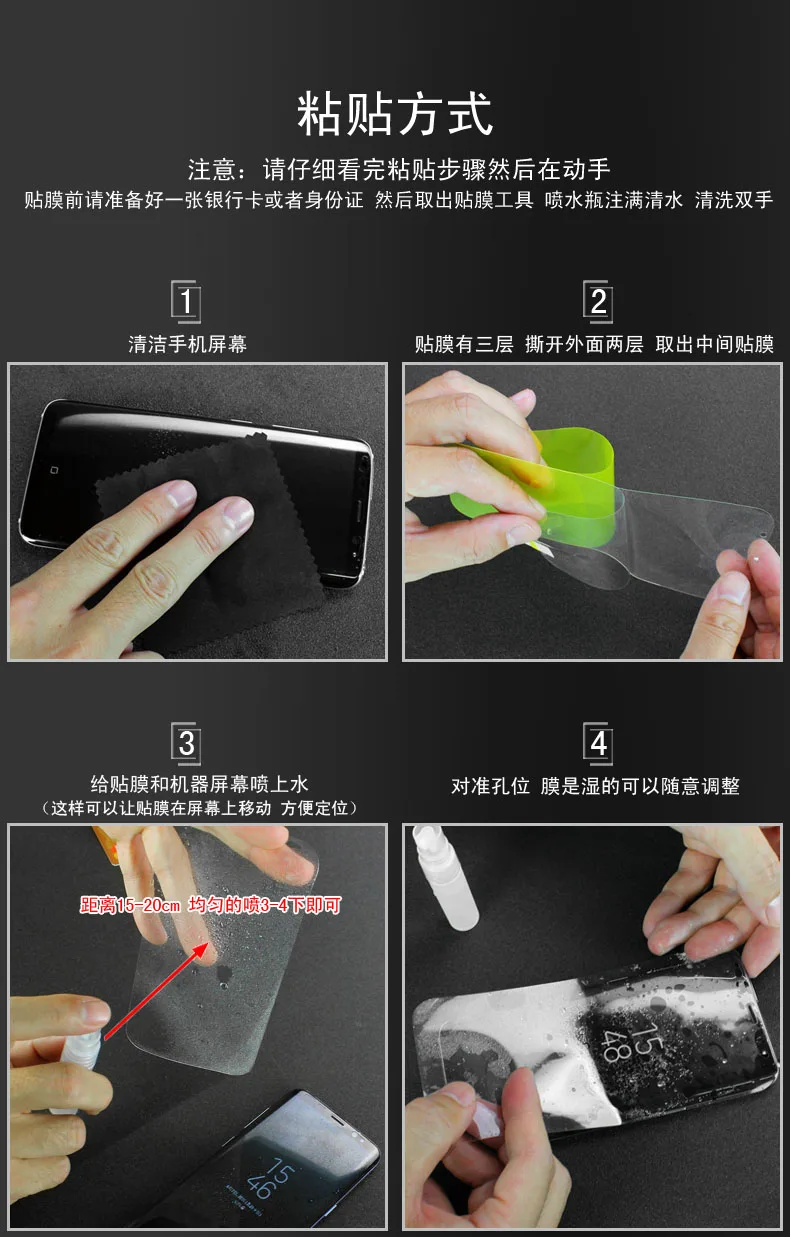 粘贴方式

注意：请仔细看完粘贴步骤然后在动手

贴膜前请准备好一张银行卡或者身份证 然后取出贴膜工具 喷水瓶注满清水 清洗双手

1
清洁手机屏幕

2
贴膜有三层 撕开外面两层 取出中间贴膜

3
给贴膜和机器屏幕喷上水
（这样可以让贴膜在屏幕上移动 方便定位）

距离15-20cm 均匀的喷3-4下即可

15
46

4
对准孔位 膜是湿的可以随意调整

15
48