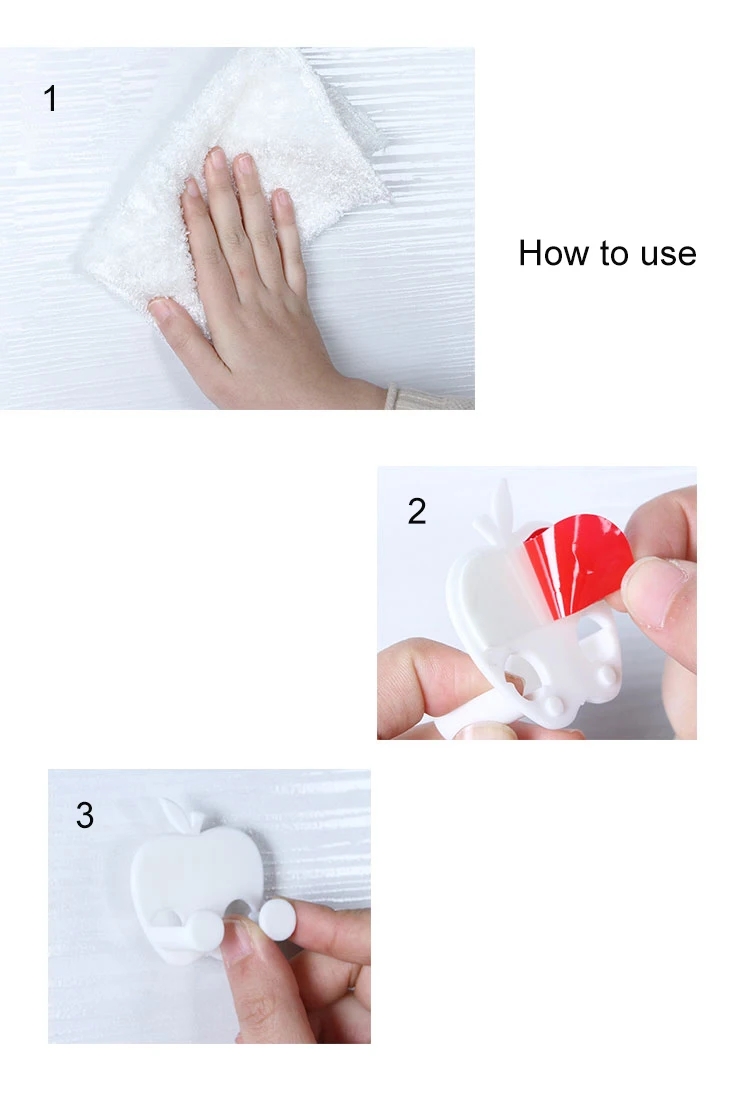 1

How to use

2

3