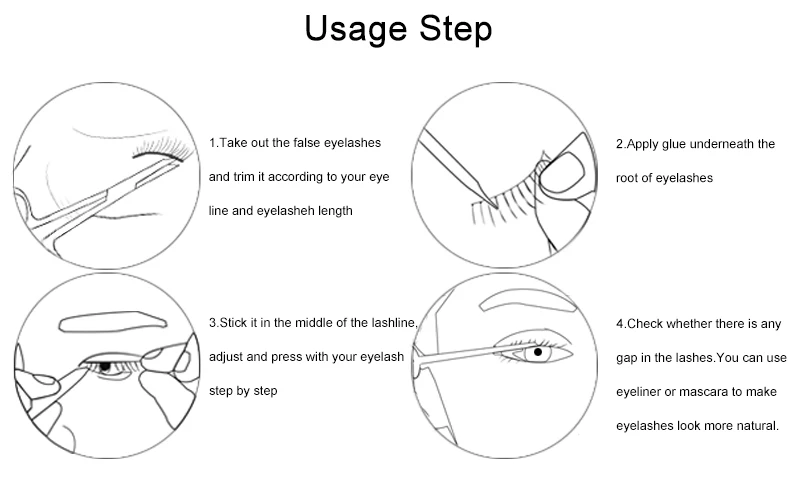 Usage Step

1.Take out the false eyelashes and trim it according to your eye line and eyelasheh length

2.Apply glue underneath the root of eyelashes

3.Stick it in the middle of the lashline, adjust and press with your eyelash step by step

4.Check whether there is any gap in the lashes.You can use eyeliner or mascara to make eyelashes look more natural.