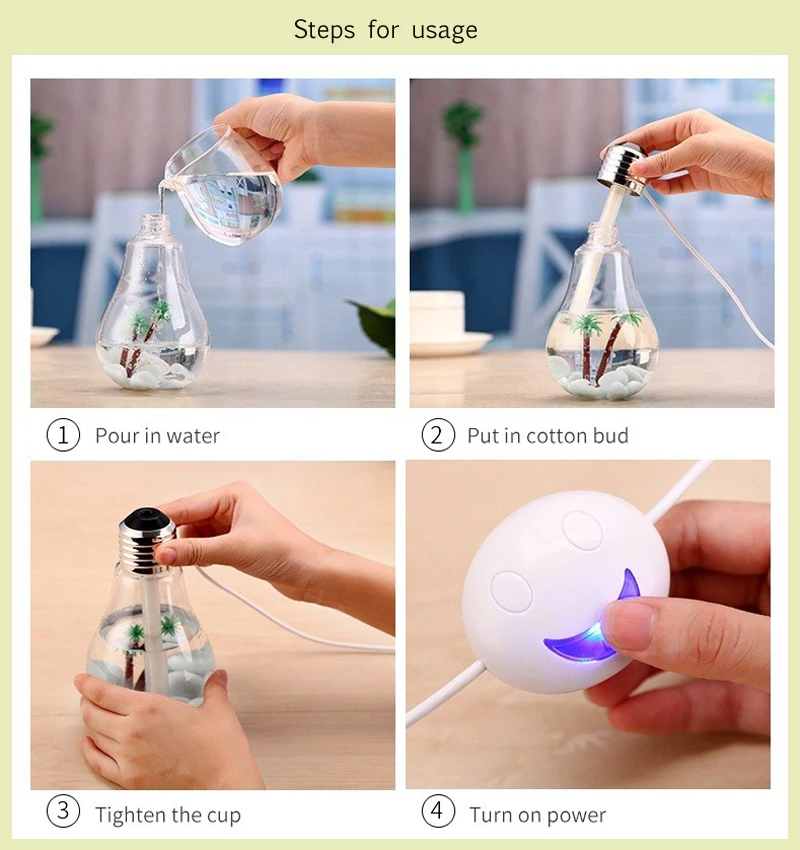 Steps for usage

① Pour in water

② Put in cotton bud

③ Tighten the cup

④ Turn on power