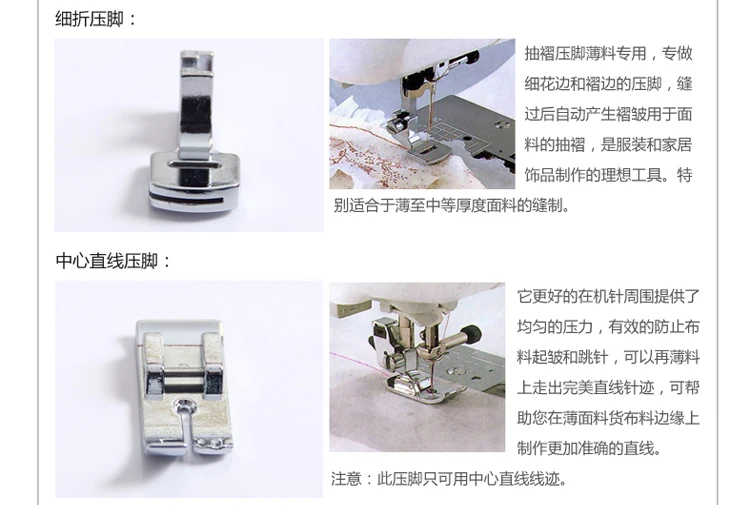 细折压脚：

抽褶压脚薄料专用，专做细花边和褶边的压脚，缝过后自动产生褶皱用于面料的抽褶，是服装和家居饰品制作的理想工具。特别适合于薄至中等厚度面料的缝制。

中心直线压脚：

它更好的在机针周围提供了均匀的压力，有效的防止布料起皱和跳针，可以再薄料上走出完美直线针迹，可帮助您在薄面料货布料边缘上制作更加准确的直线。

注意：此压脚只可用中心直线线迹。