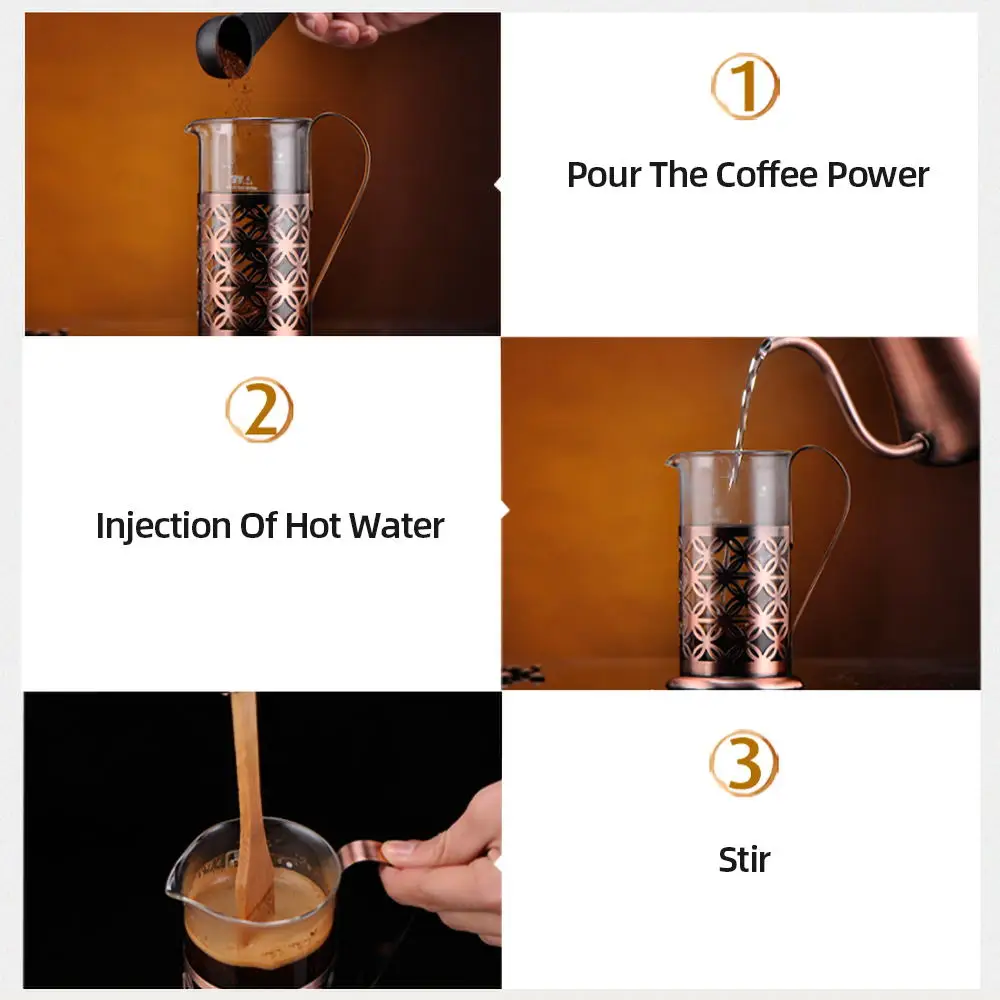 ①

Pour The Coffee Power

②

Injection Of Hot Water

③

Stir