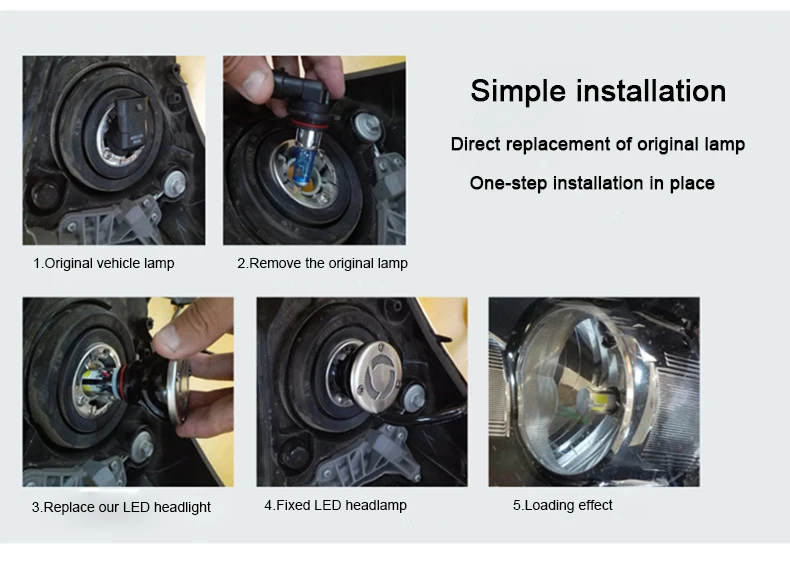 Simple installation

Direct replacement of original lamp

One-step installation in place

1.Original vehicle lamp

2.Remove the original lamp

3.Replace our LED headlight

4.Fixed LED headlamp

5.Loading effect