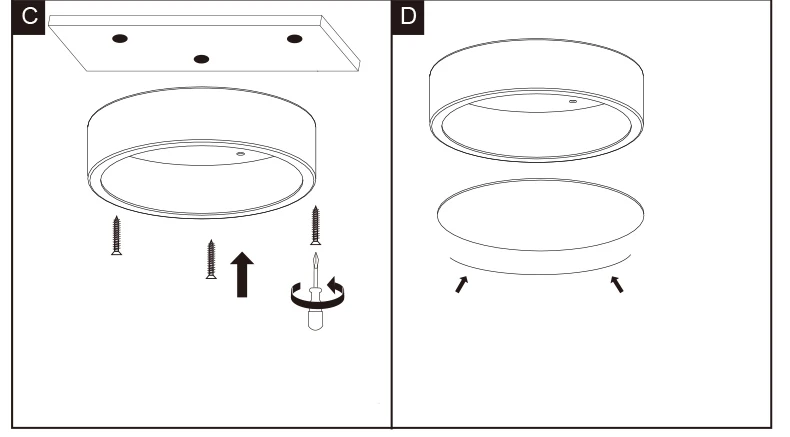 C

D