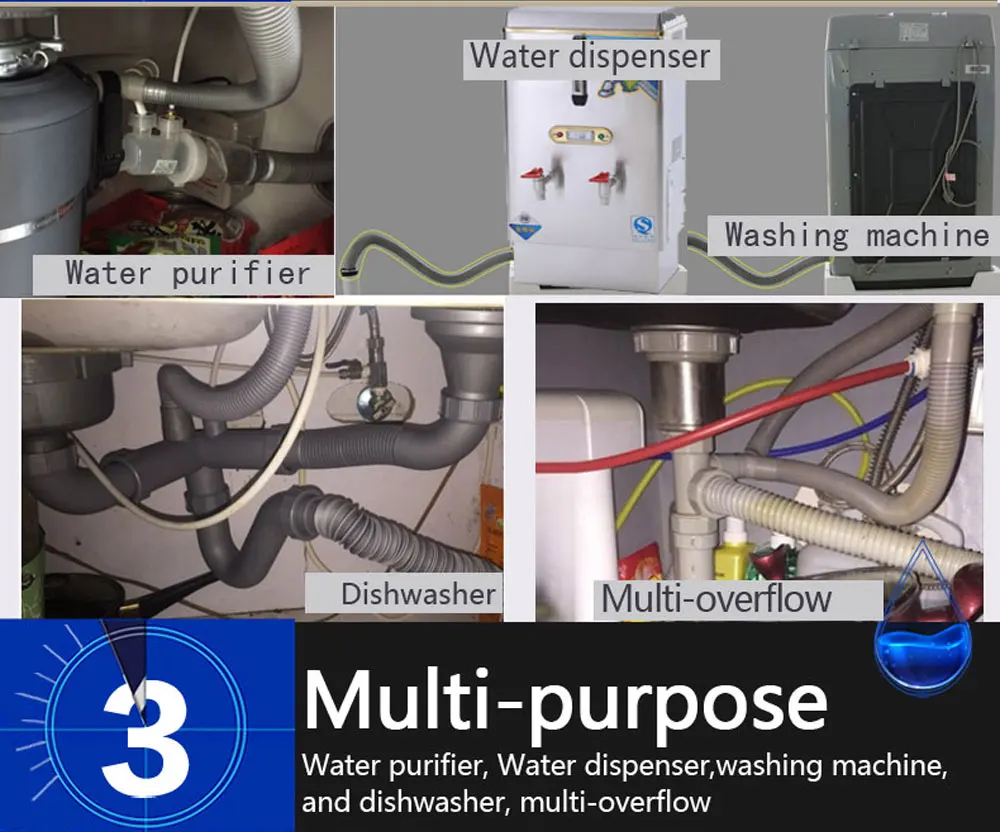 Water purifier

Water dispenser

Washing machine

Dishwasher

Multi-overflow

3

Multi-purpose

Water purifier, Water dispenser,washing machine, and dishwasher, multi-overflow