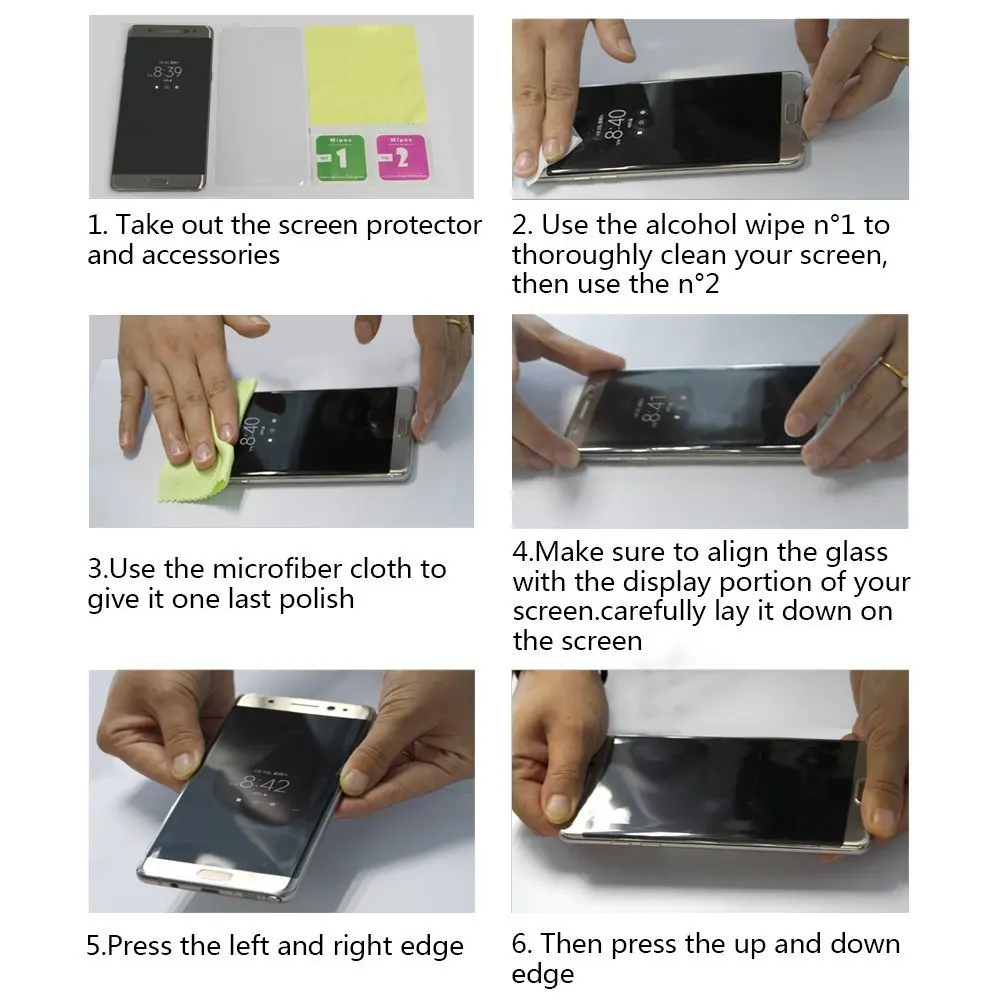 8:39

Wipes 1

Wipes 2

1. Take out the screen protector and accessories

8:40

2. Use the alcohol wipe n°1 to thoroughly clean your screen, then use the n°2

8:40

3.Use the microfiber cloth to give it one last polish

8:41

4.Make sure to align the glass with the display portion of your screen.carefully lay it down on the screen

8:42

5.Press the left and right edge

6. Then press the up and down edge