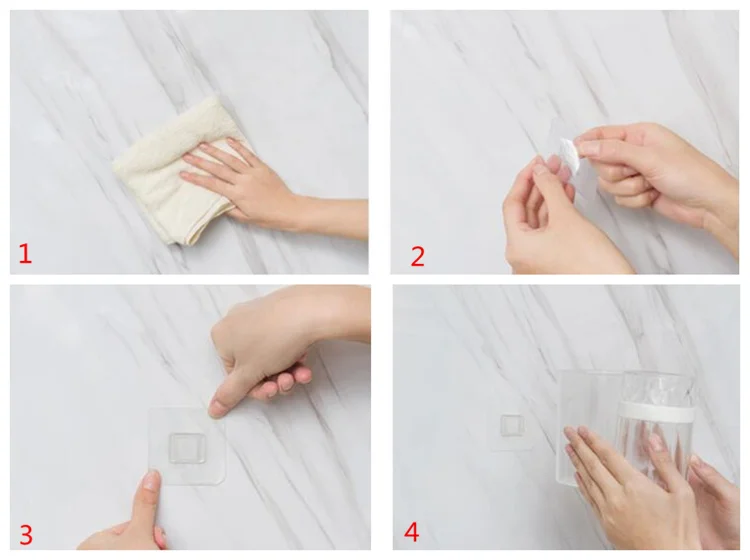 1

2

3

4