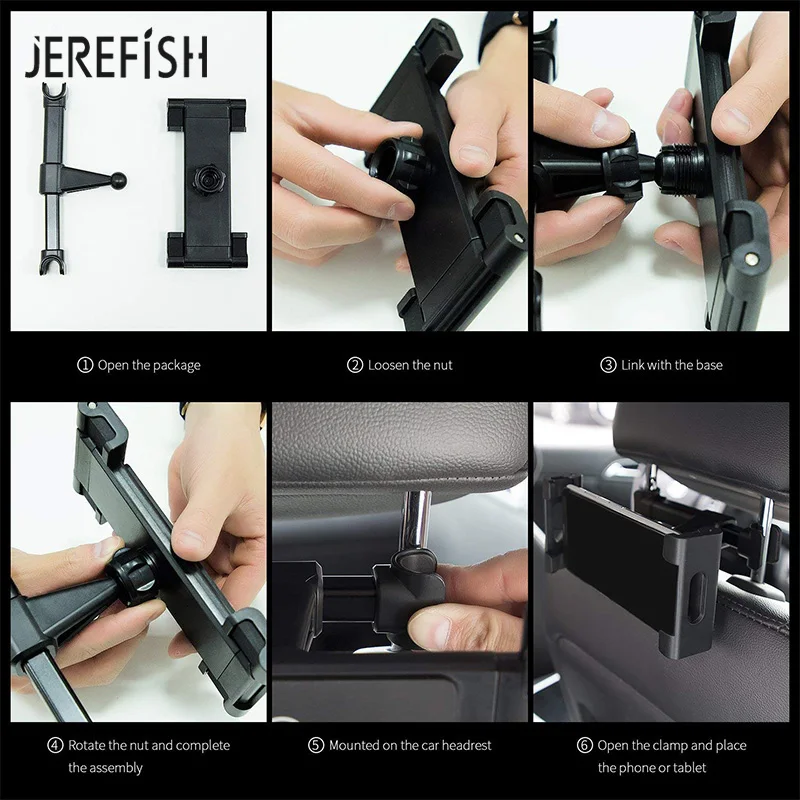 JEREFISH

① Open the package

② Loosen the nut

③ Link with the base

④ Rotate the nut and complete the assembly

⑤ Mounted on the car headrest

⑥ Open the clamp and place the phone or tablet