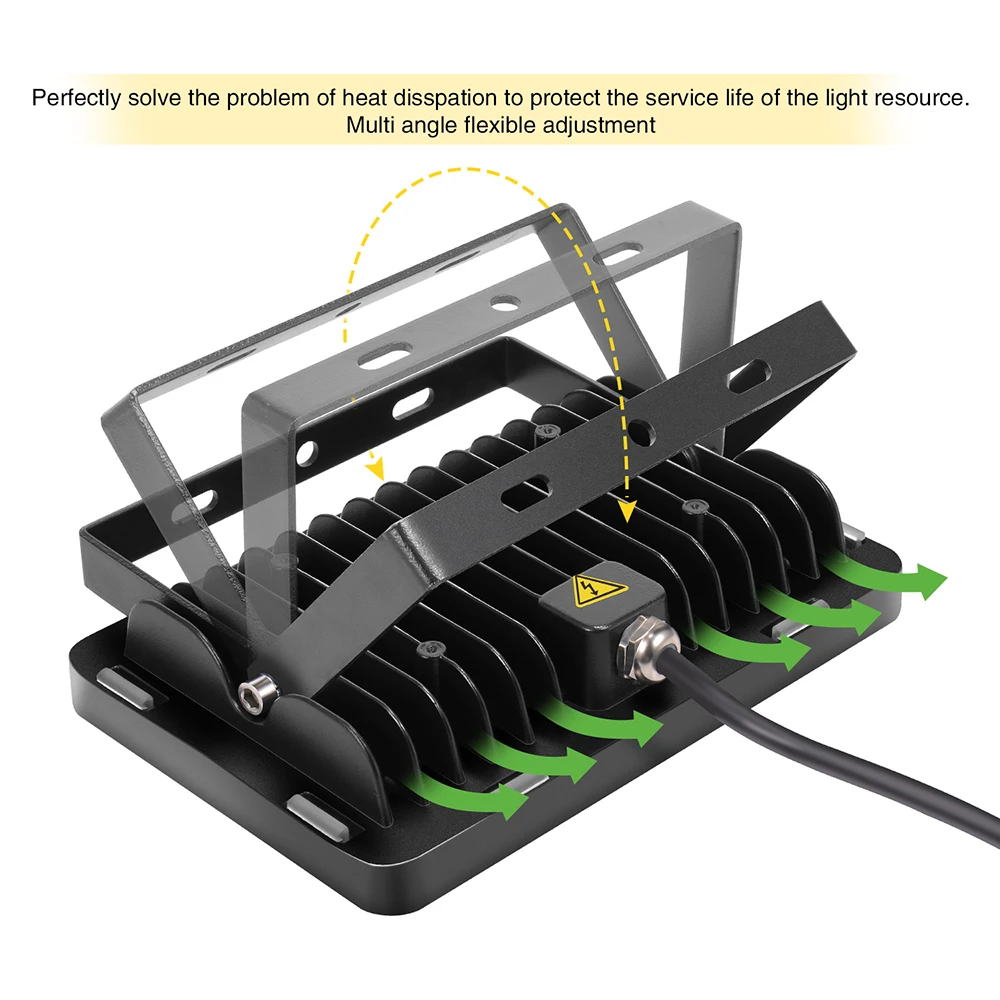 Perfectly solve the problem of heat disspation to protect the service life of the light resource.
Multi angle flexible adjustment