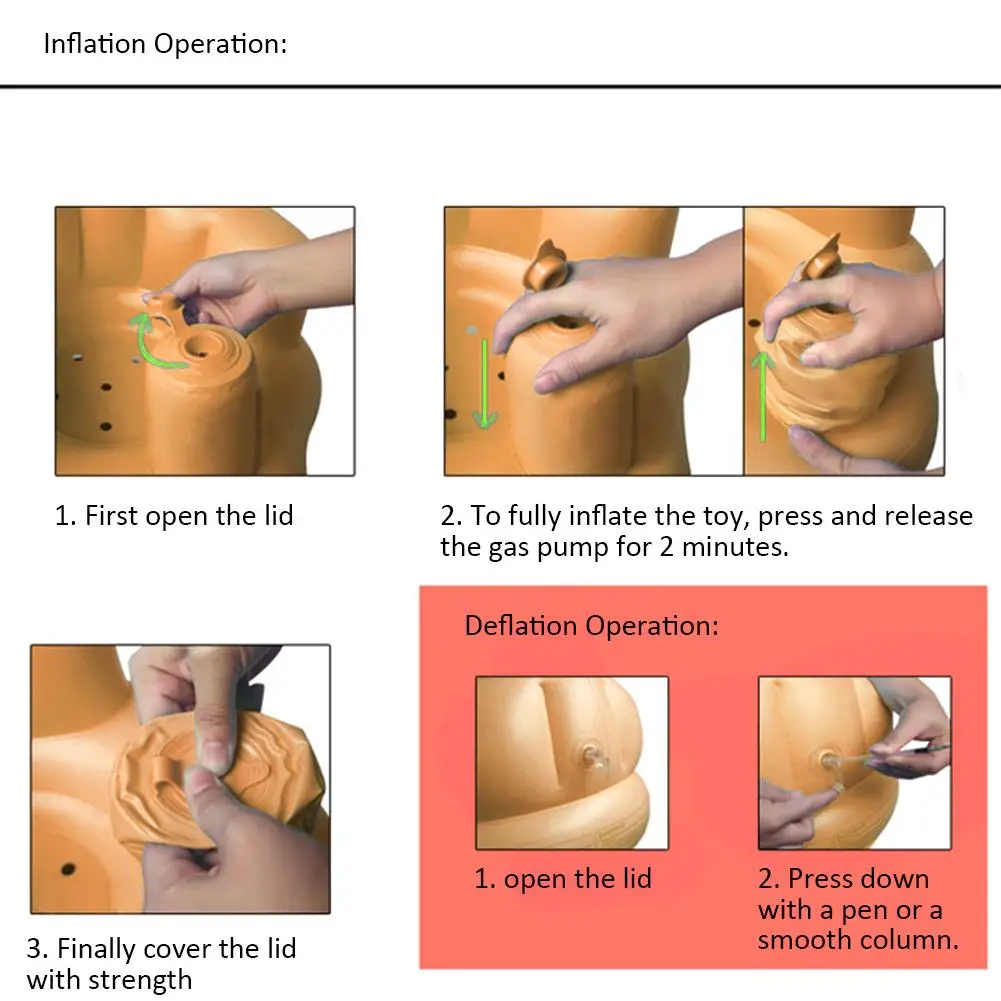 Inflation Operation:

1. First open the lid

2. To fully inflate the toy, press and release the gas pump for 2 minutes.

3. Finally cover the lid with strength

Deflation Operation:

1. open the lid

2. Press down with a pen or a smooth column.