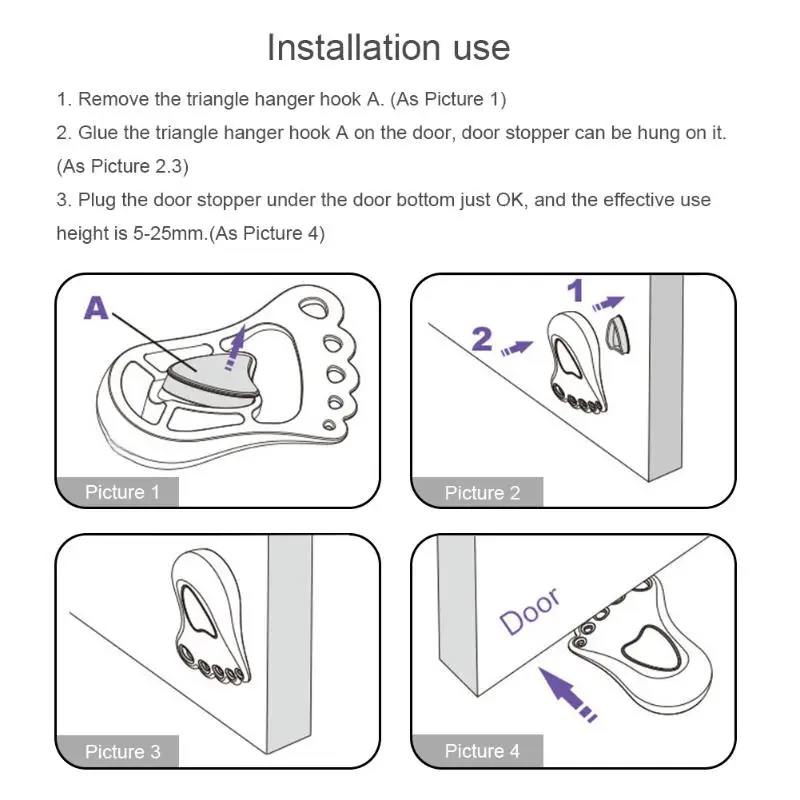 Installation use

1. Remove the triangle hanger hook A. (As Picture 1)

2. Glue the triangle hanger hook A on the door, door stopper can be hung on it. (As Picture 2.3)

3. Plug the door stopper under the door bottom just OK, and the effective use height is 5-25mm.(As Picture 4)

A

Picture 1

1

2

Picture 2

Picture 3

Door

Picture 4